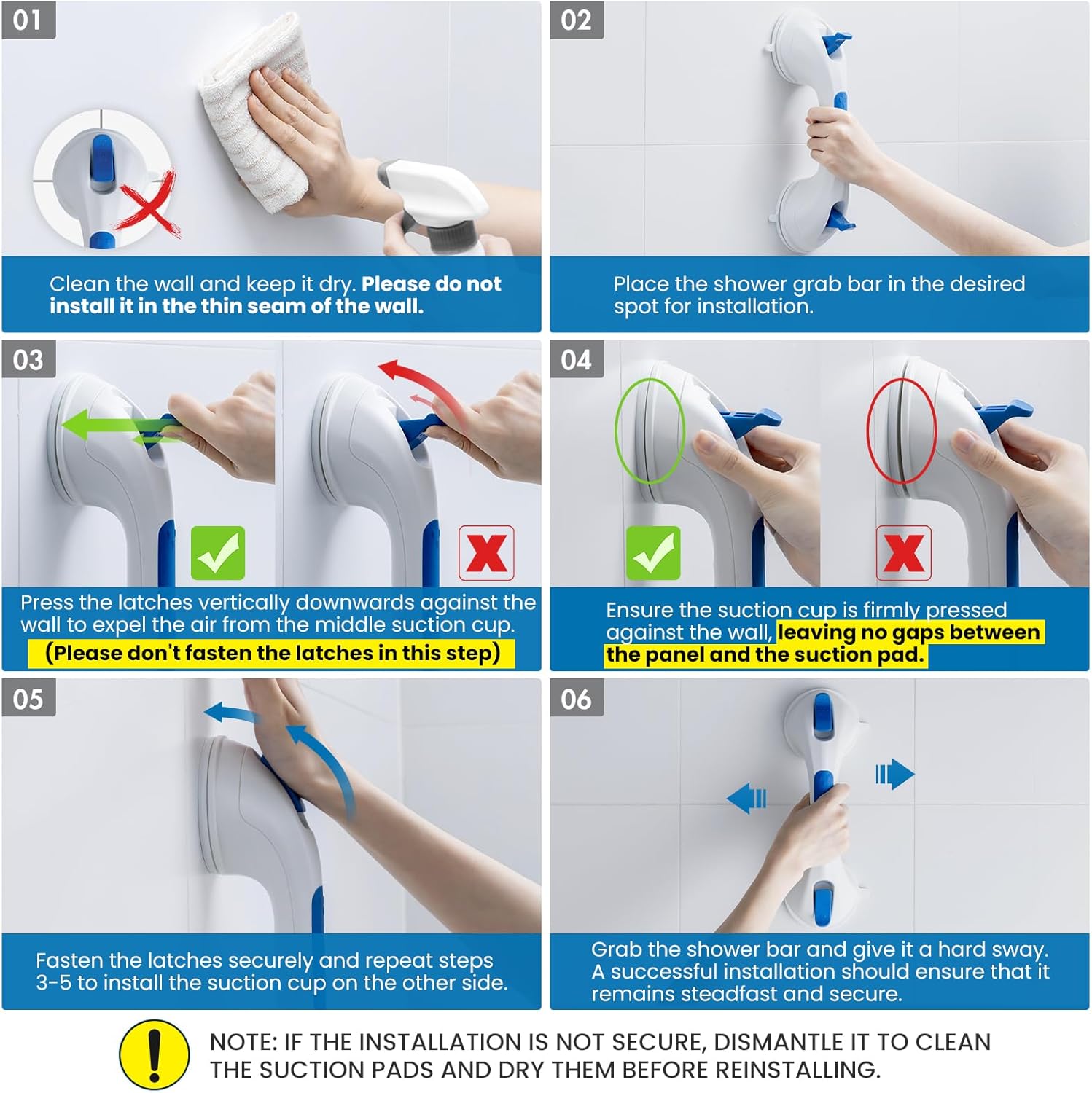 01

Clean the wall and keep it dry. Please do not install it in the thin seam of the wall.

02

Place the shower grab bar in the desired spot for installation.

03

Press the latches vertically downwards against the wall to expel the air from the middle suction cup. (Please don't fasten the latches in this step)

04

Ensure the suction cup is firmly pressed against the wall, leaving no gaps between the panel and the suction pad.

05

Fasten the latches securely and repeat steps 3-5 to install the suction cup on the other side.

06

Grab the shower bar and give it a hard sway. A successful installation should ensure that it remains steadfast and secure.

NOTE: IF THE INSTALLATION IS NOT SECURE, DISMANTLE IT TO CLEAN THE SUCTION PADS AND DRY THEM BEFORE REINSTALLING.