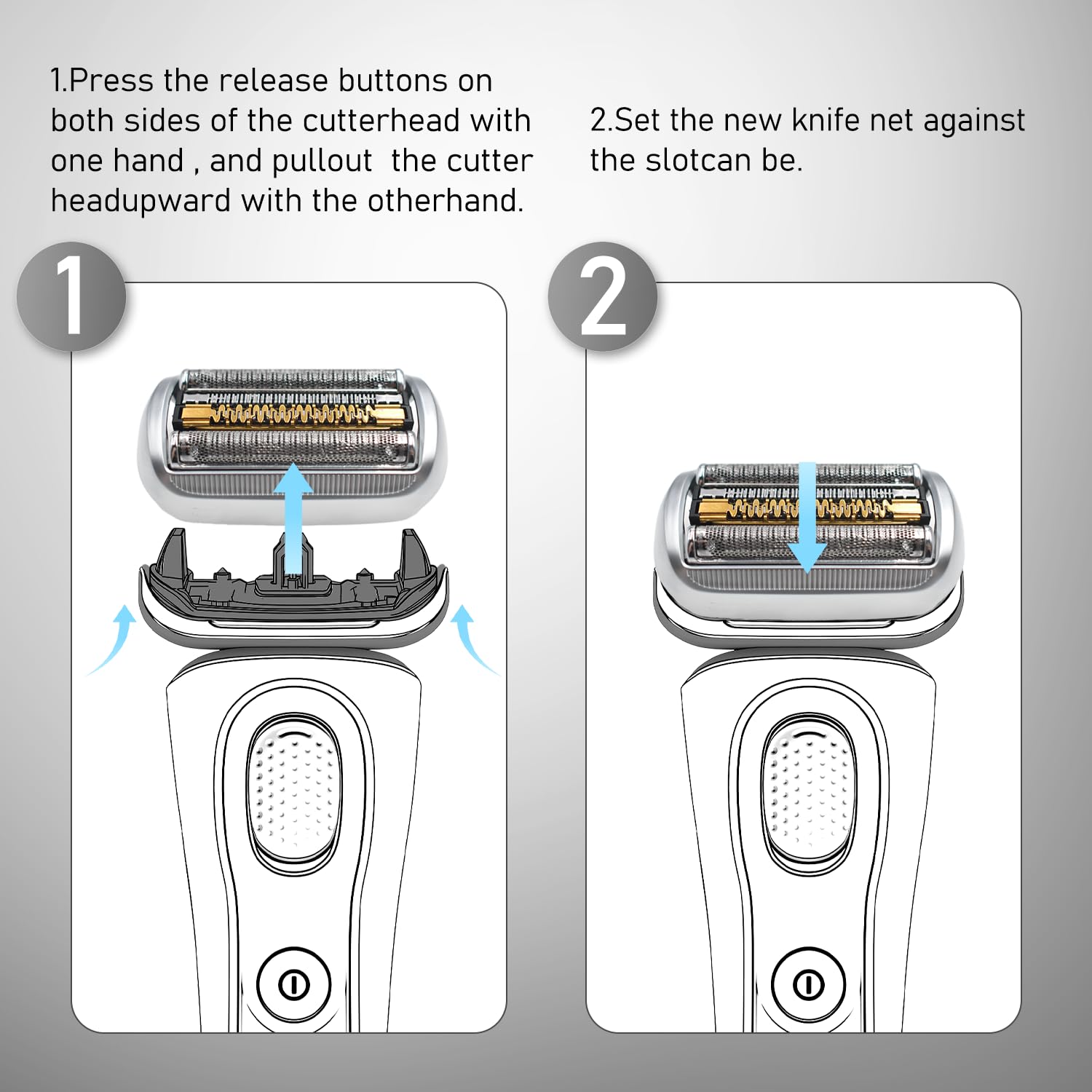 1.Press the release buttons on both sides of the cutterhead with one hand , and pullout  the cutter headupward with the otherhand.

2.Set the new knife net against the slotcan be.

1

2