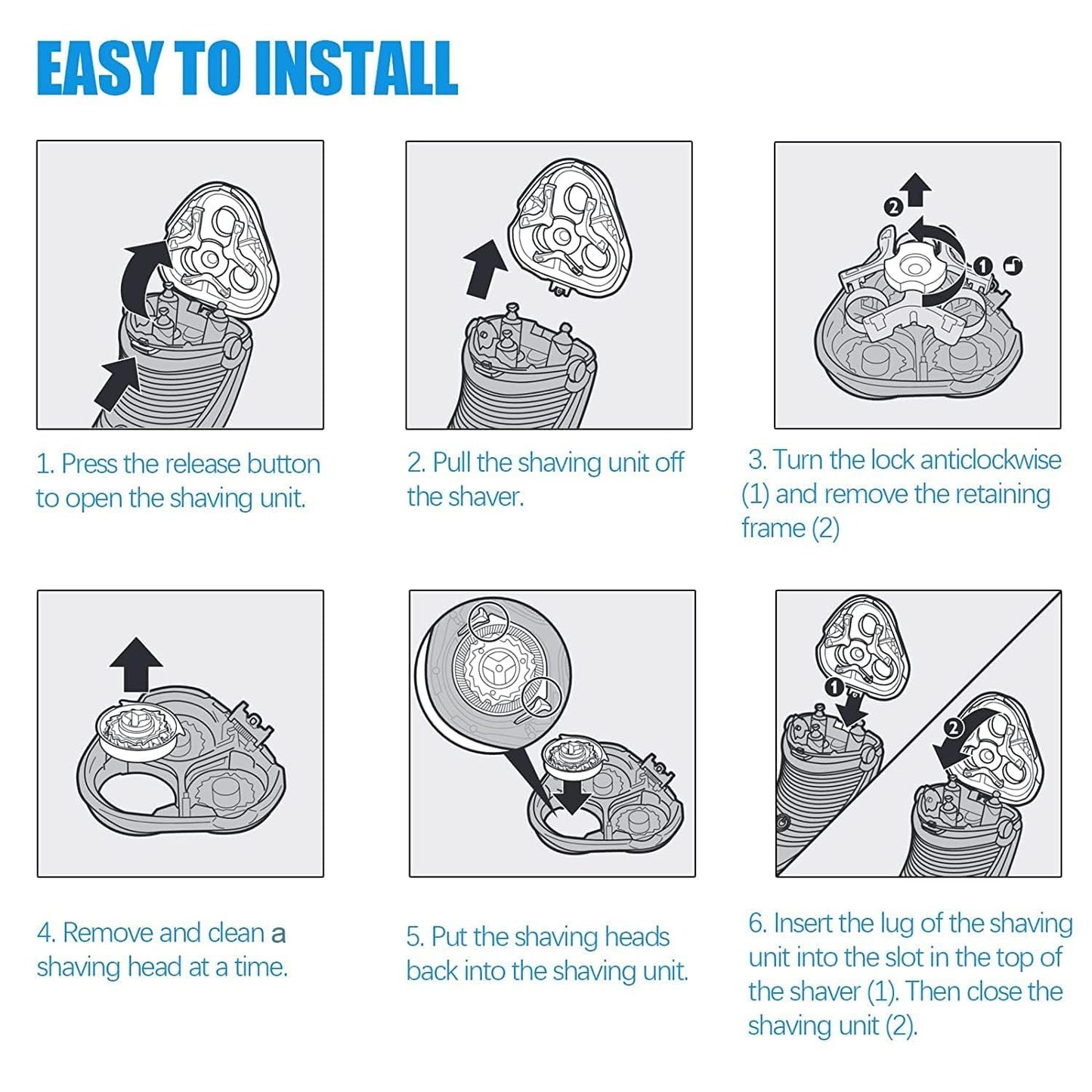 EASY TO INSTALL

2

1

1. Press the release button to open the shaving unit.

2. Pull the shaving unit off the shaver.

3. Turn the lock anticlockwise (1) and remove the retaining frame (2)

1

2

4. Remove and clean a shaving head at a time.

5. Put the shaving heads back into the shaving unit.

6. Insert the lug of the shaving unit into the slot in the top of the shaver (1). Then close the shaving unit (2).