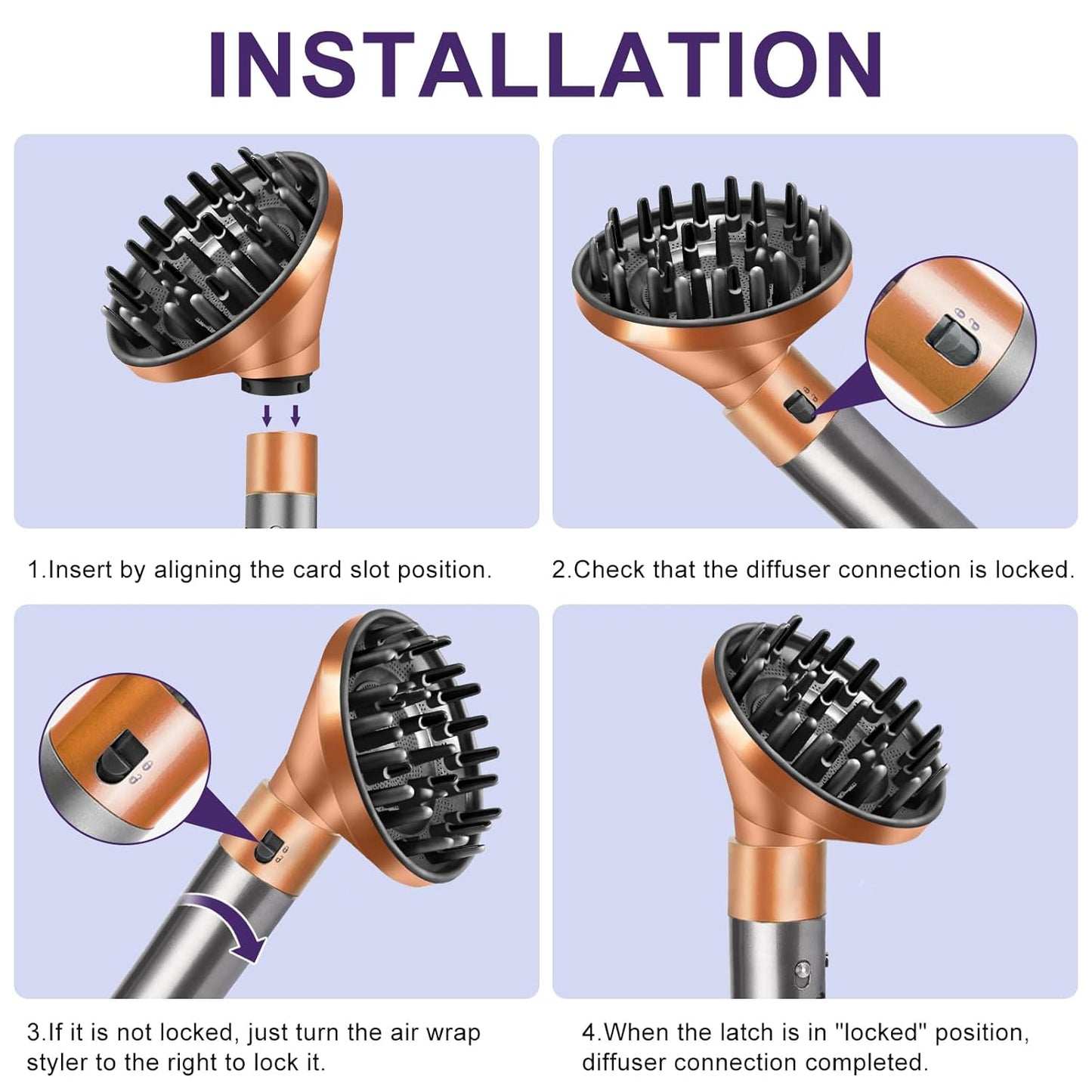 INSTALLATION

1.Insert by aligning the card slot position.

2.Check that the diffuser connection is locked.

3.If it is not locked, just turn the air wrap styler to the right to lock it.

4.When the latch is in "locked" position, diffuser connection completed.