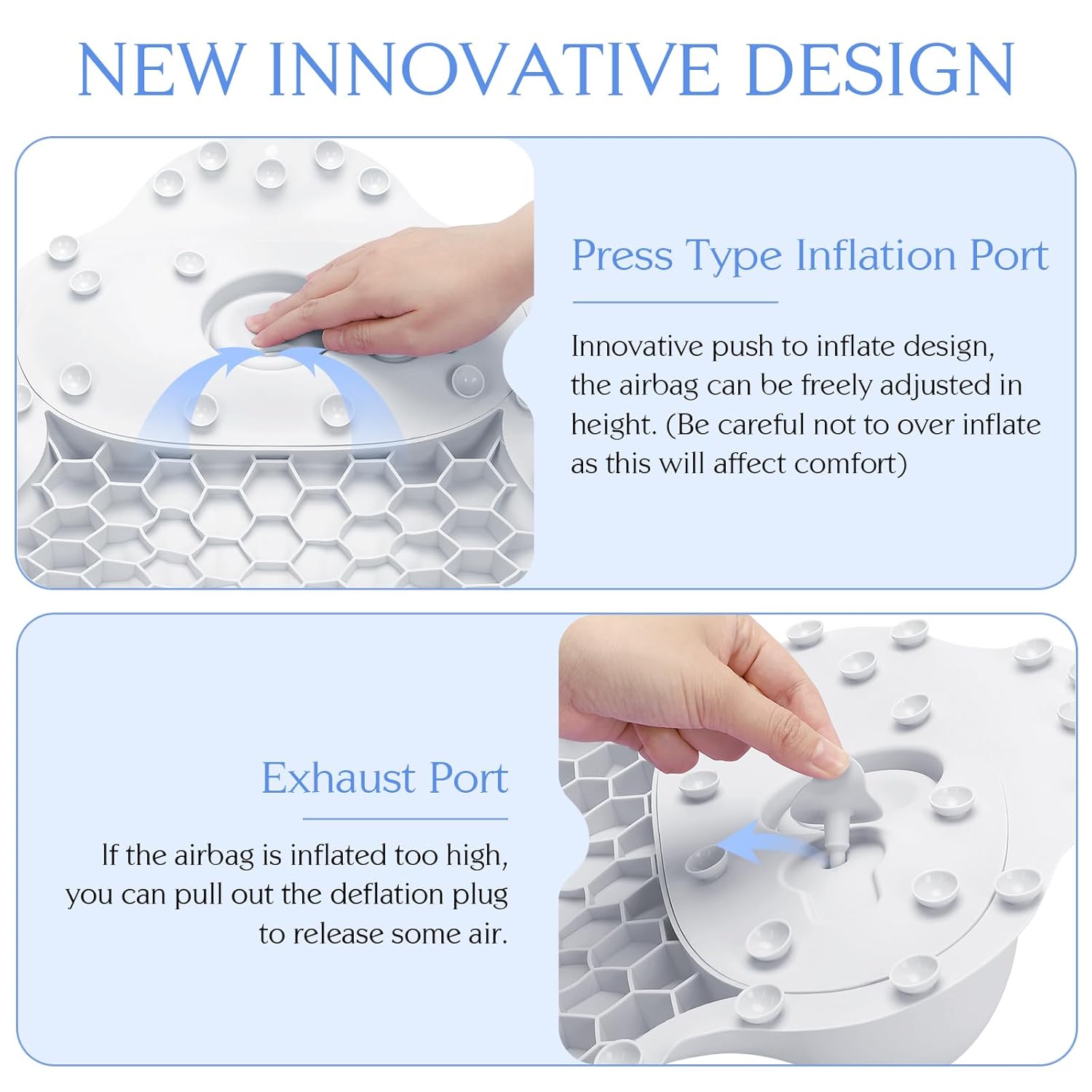 NEW INNOVATIVE DESIGN

Press Type Inflation Port

Innovative push to inflate design, the airbag can be freely adjusted in height. (Be careful not to over inflate as this will affect comfort)

Exhaust Port

If the airbag is inflated too high, you can pull out the deflation plug to release some air.