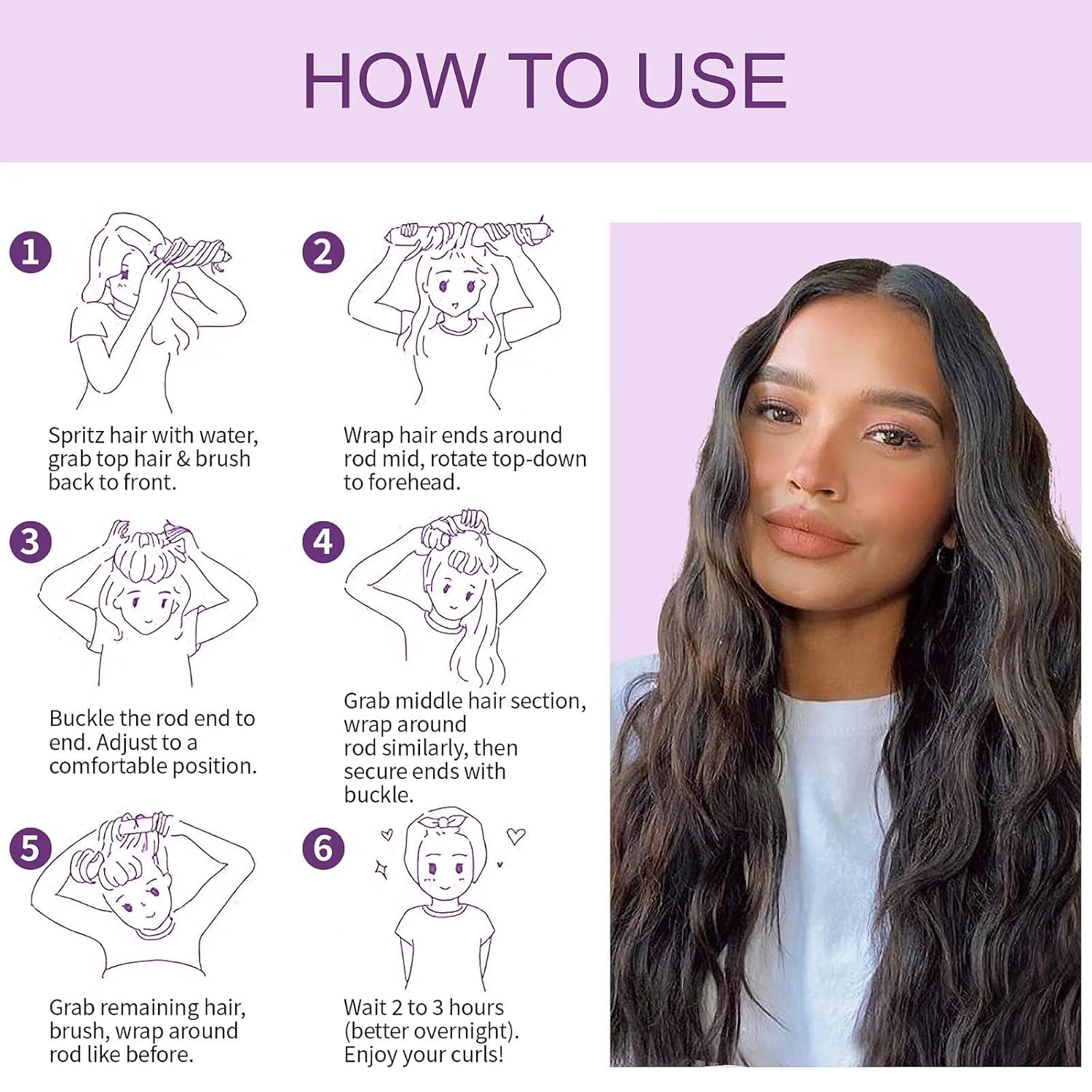 HOW TO USE

1
Spritz hair with water, grab top hair & brush back to front.

2
Wrap hair ends around rod mid, rotate top-down to forehead.

3
Buckle the rod end to end. Adjust to a comfortable position.

4
Grab middle hair section, wrap around rod similarly, then secure ends with buckle.

5
Grab remaining hair, brush, wrap around rod like before.

6
Wait 2 to 3 hours (better overnight). Enjoy your curls!