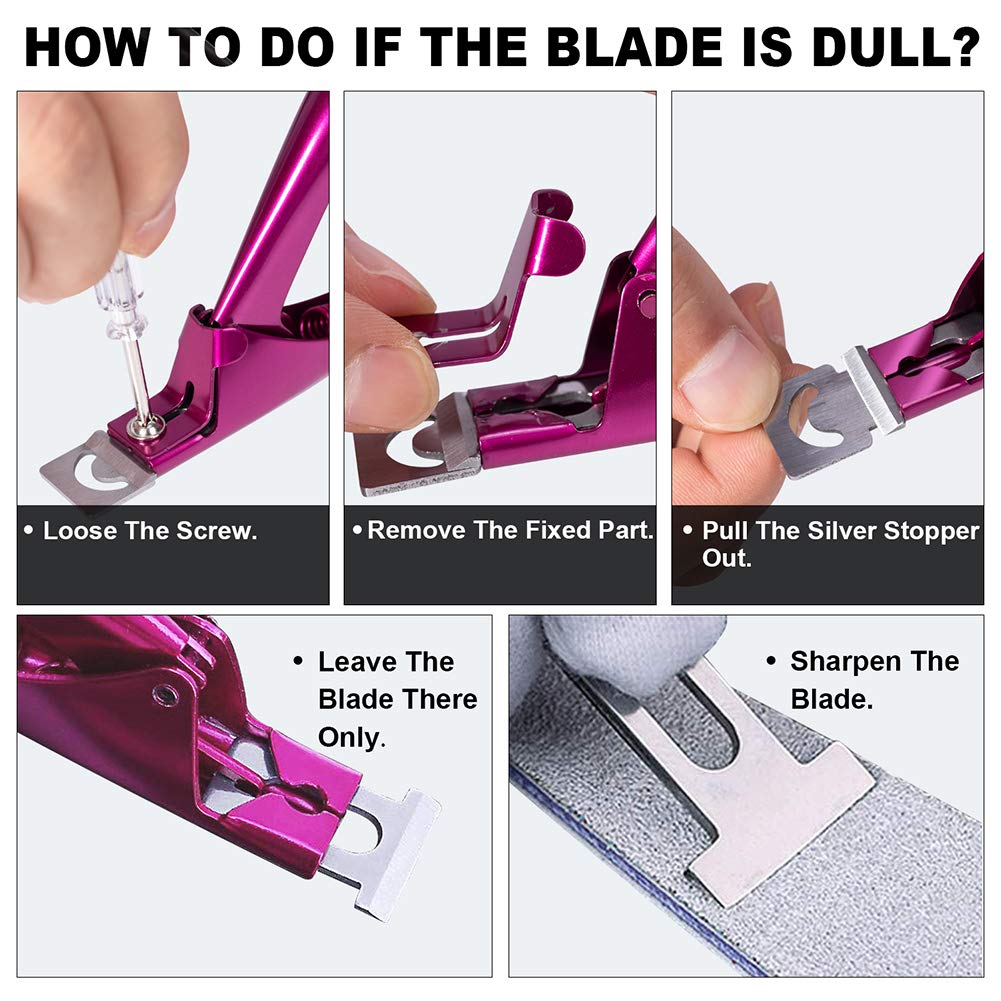 HOW TO DO IF THE BLADE IS DULL?

• Loose The Screw.

• Remove The Fixed Part.

• Pull The Silver Stopper Out.

• Leave The Blade There Only.

• Sharpen The Blade.