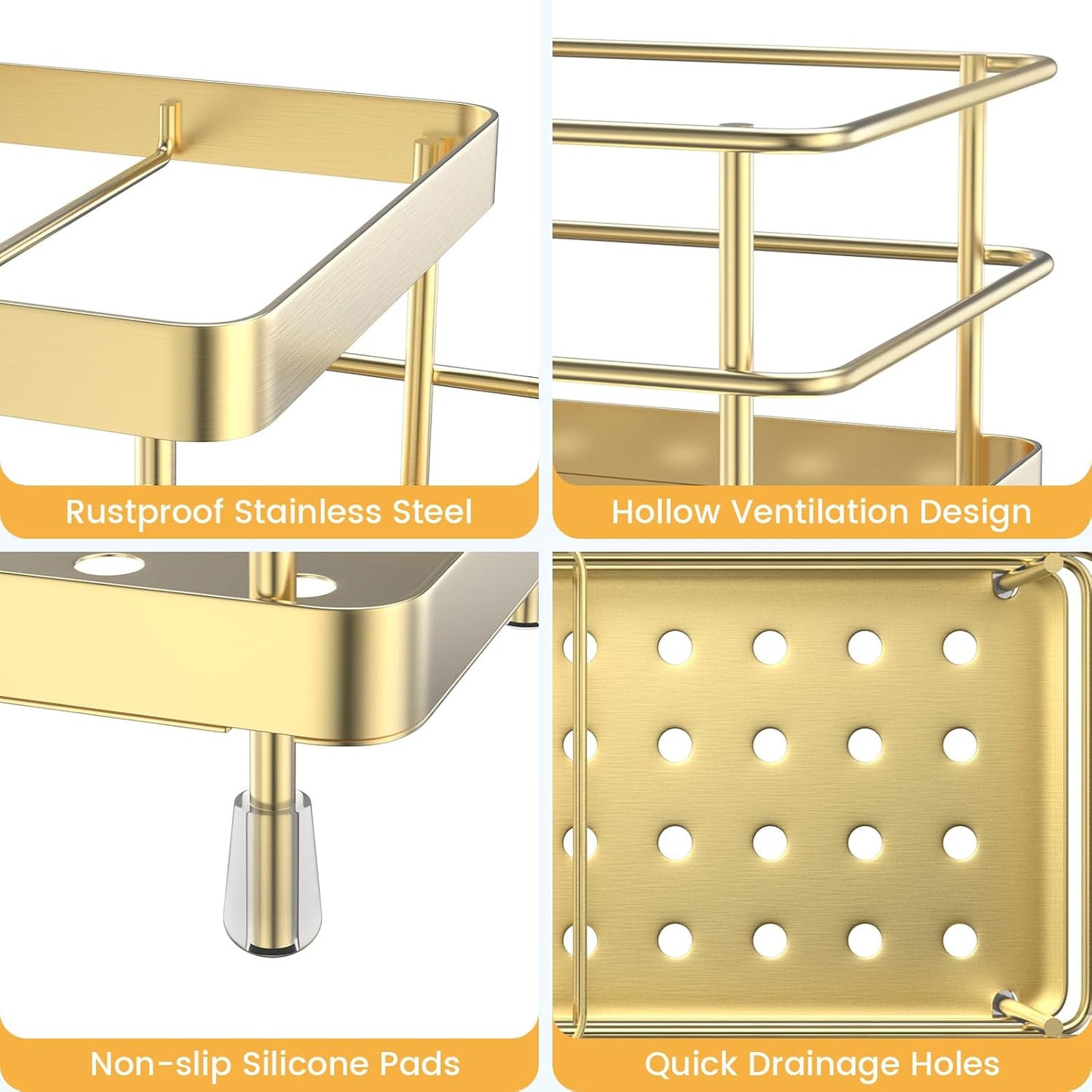 Rustproof Stainless Steel

Hollow Ventilation Design

Non-slip Silicone Pads

Quick Drainage Holes