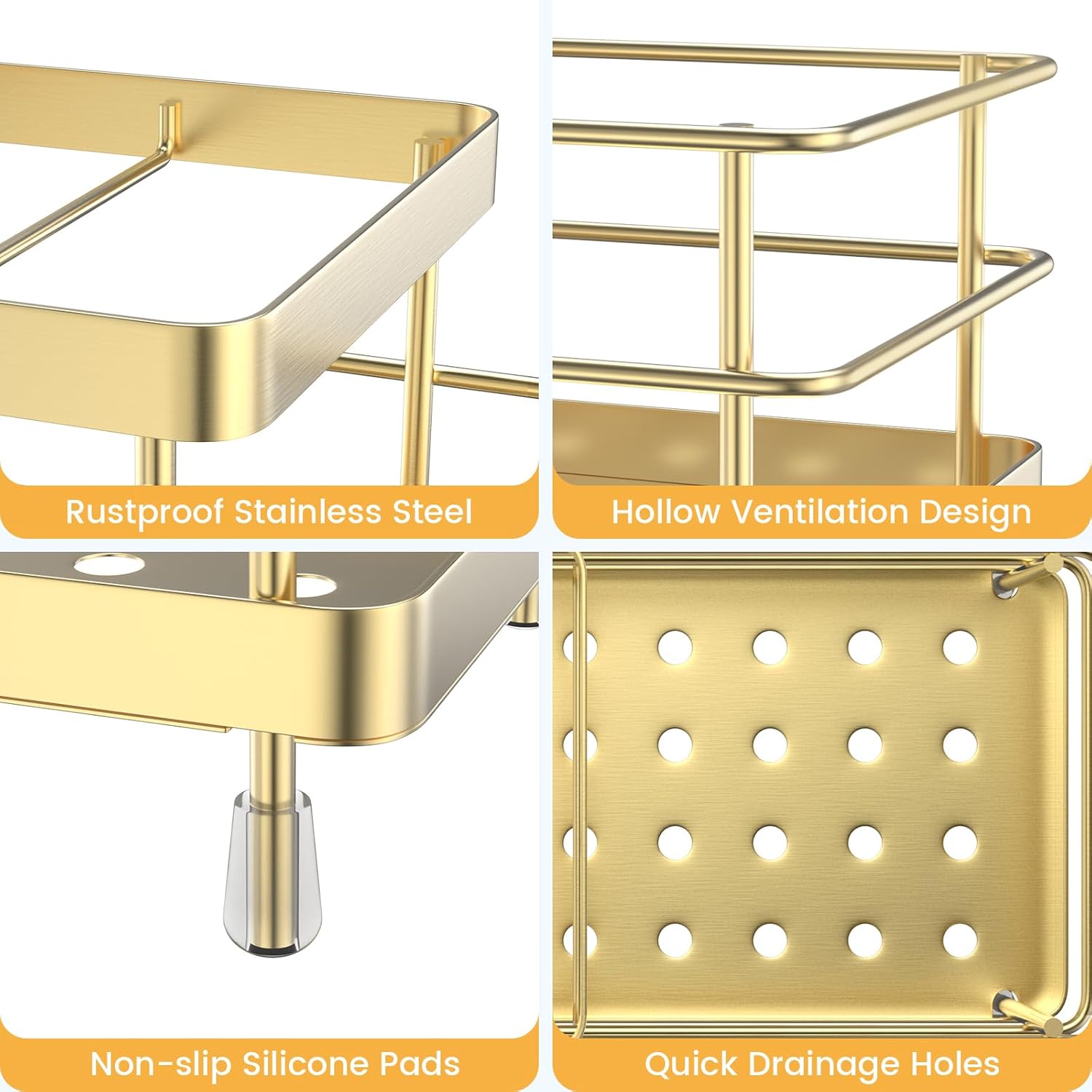 Rustproof Stainless Steel

Hollow Ventilation Design

Non-slip Silicone Pads

Quick Drainage Holes