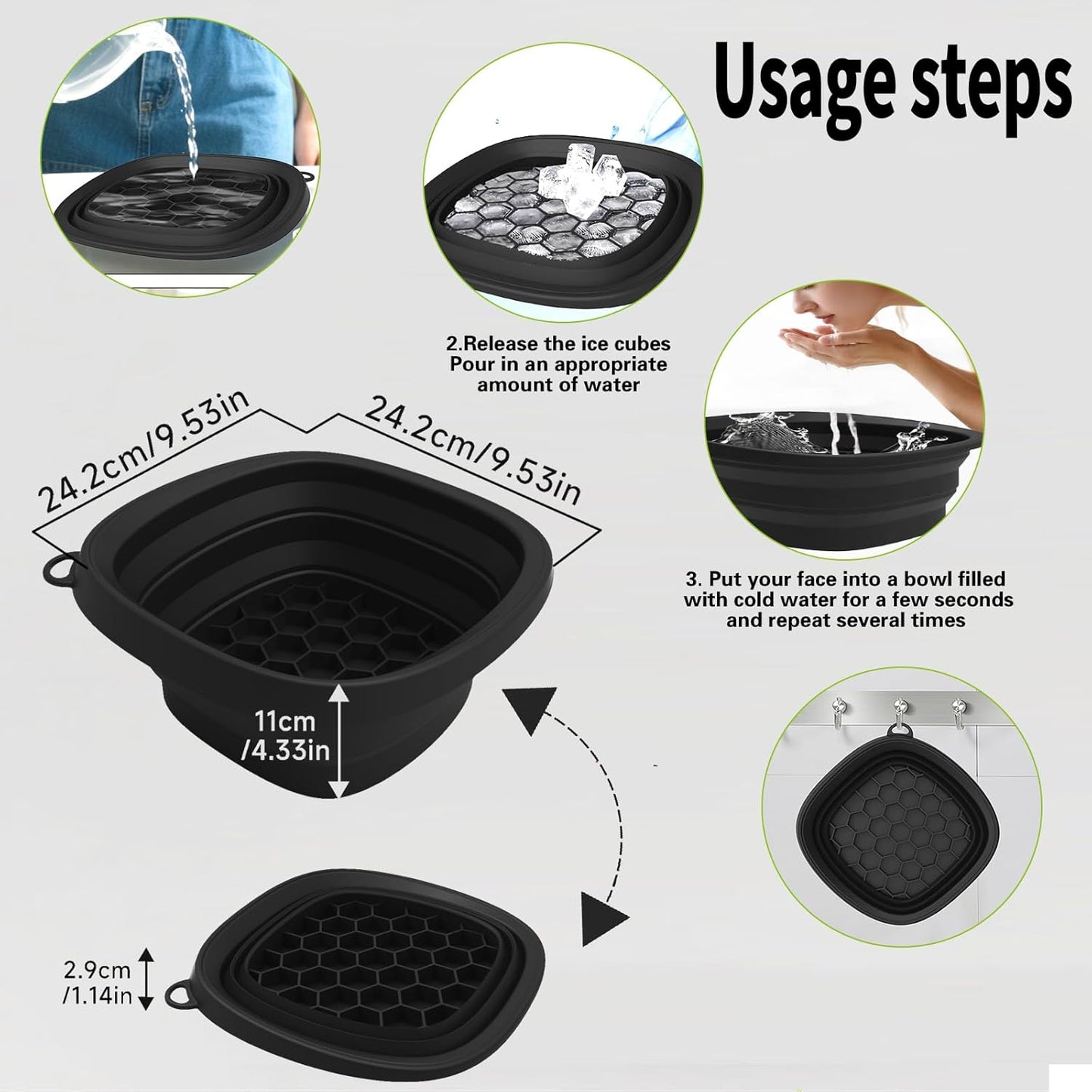 Usage steps

2.Release the ice cubes
Pour in an appropriate amount of water

3. Put your face into a bowl filled with cold water for a few seconds and repeat several times

24.2cm/9.53in

24.2cm/9.53in

11cm
/4.33in

2.9cm
/1.14in