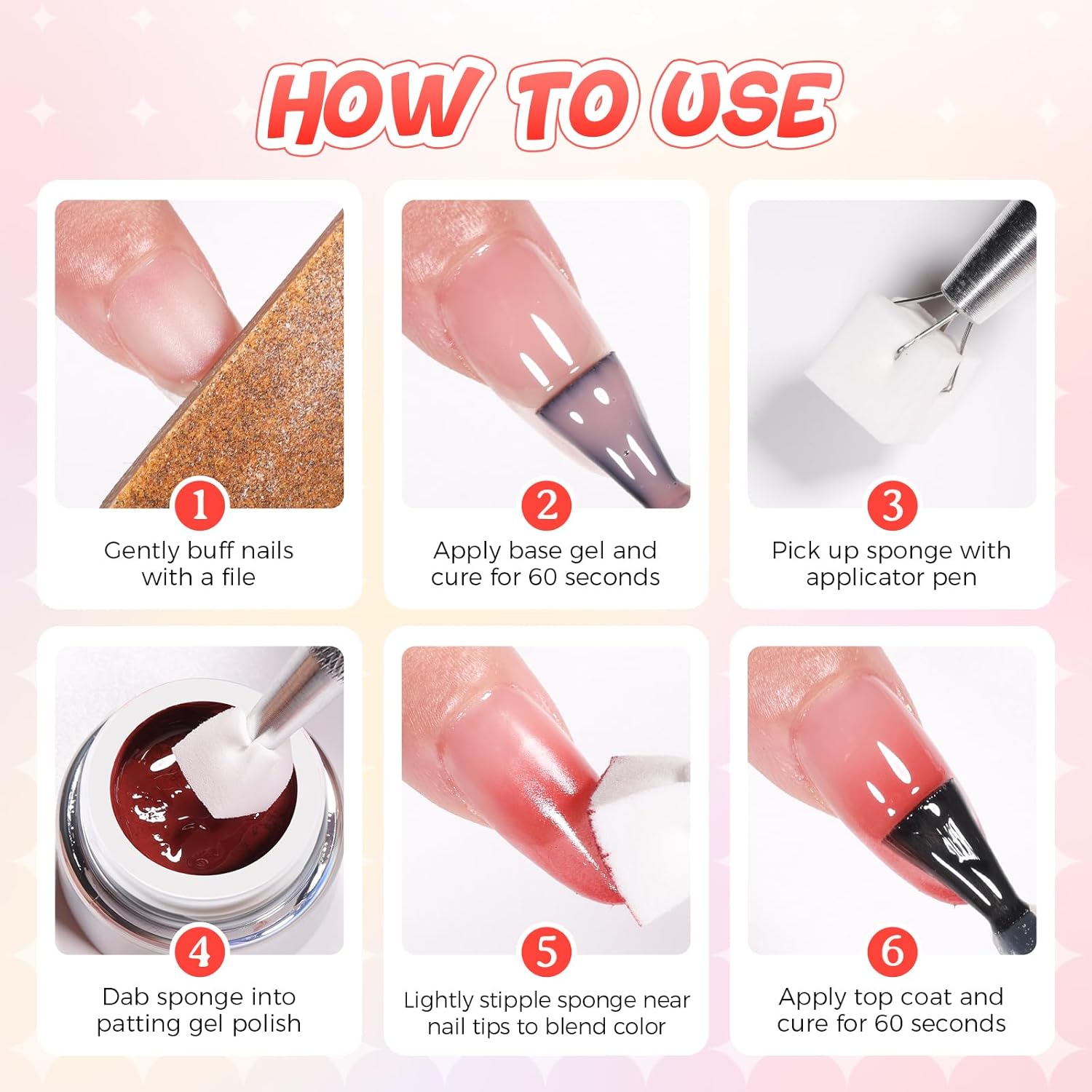 HOW TO USE

1
Gently buff nails with a file

2
Apply base gel and cure for 60 seconds

3
Pick up sponge with applicator pen

4
Dab sponge into patting gel polish

5
Lightly stipple sponge near nail tips to blend color

6
Apply top coat and cure for 60 seconds