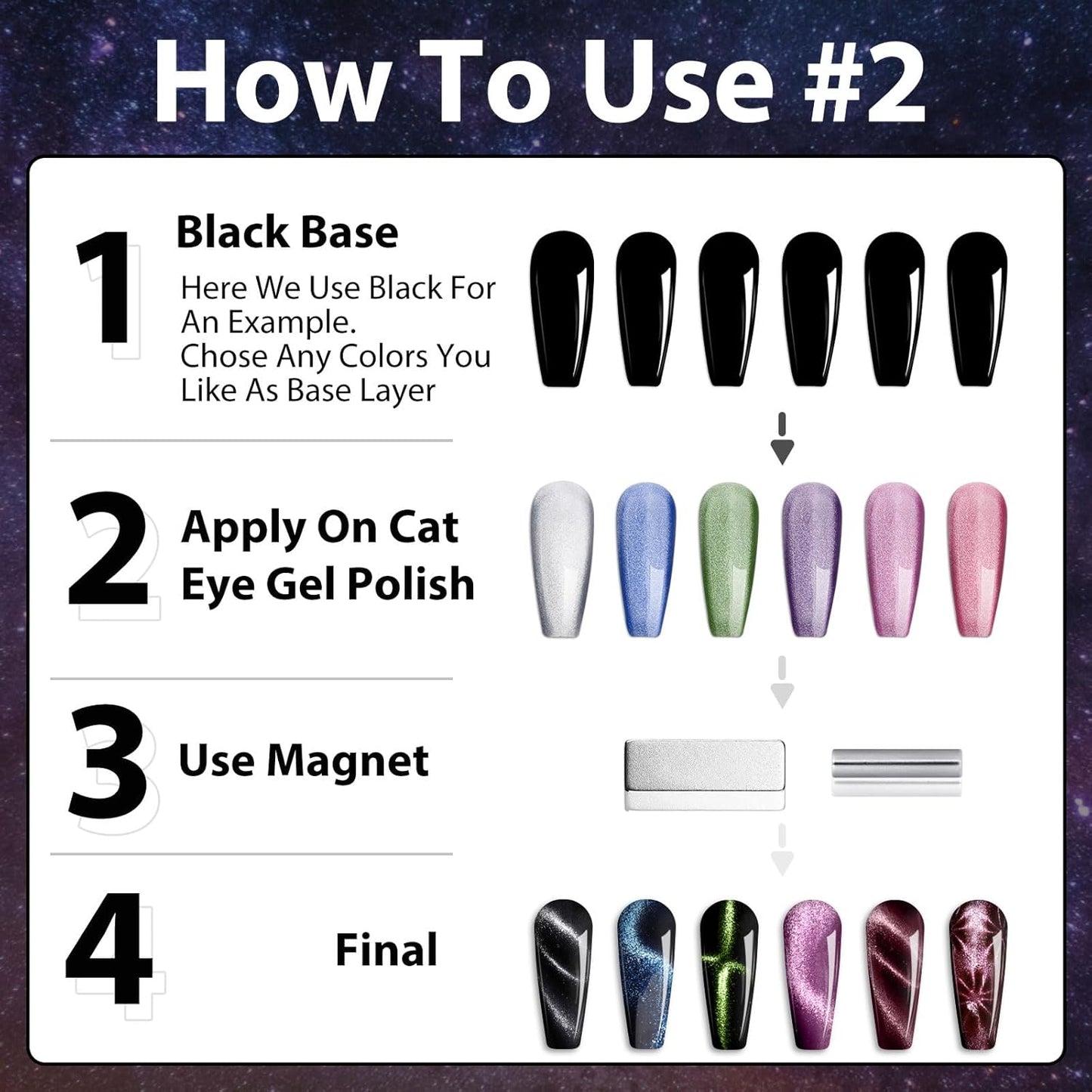 How To Use #2

1 Black Base
Here We Use Black For An Example.
Chose Any Colors You Like As Base Layer

2 Apply On Cat Eye Gel Polish

3 Use Magnet

4 Final