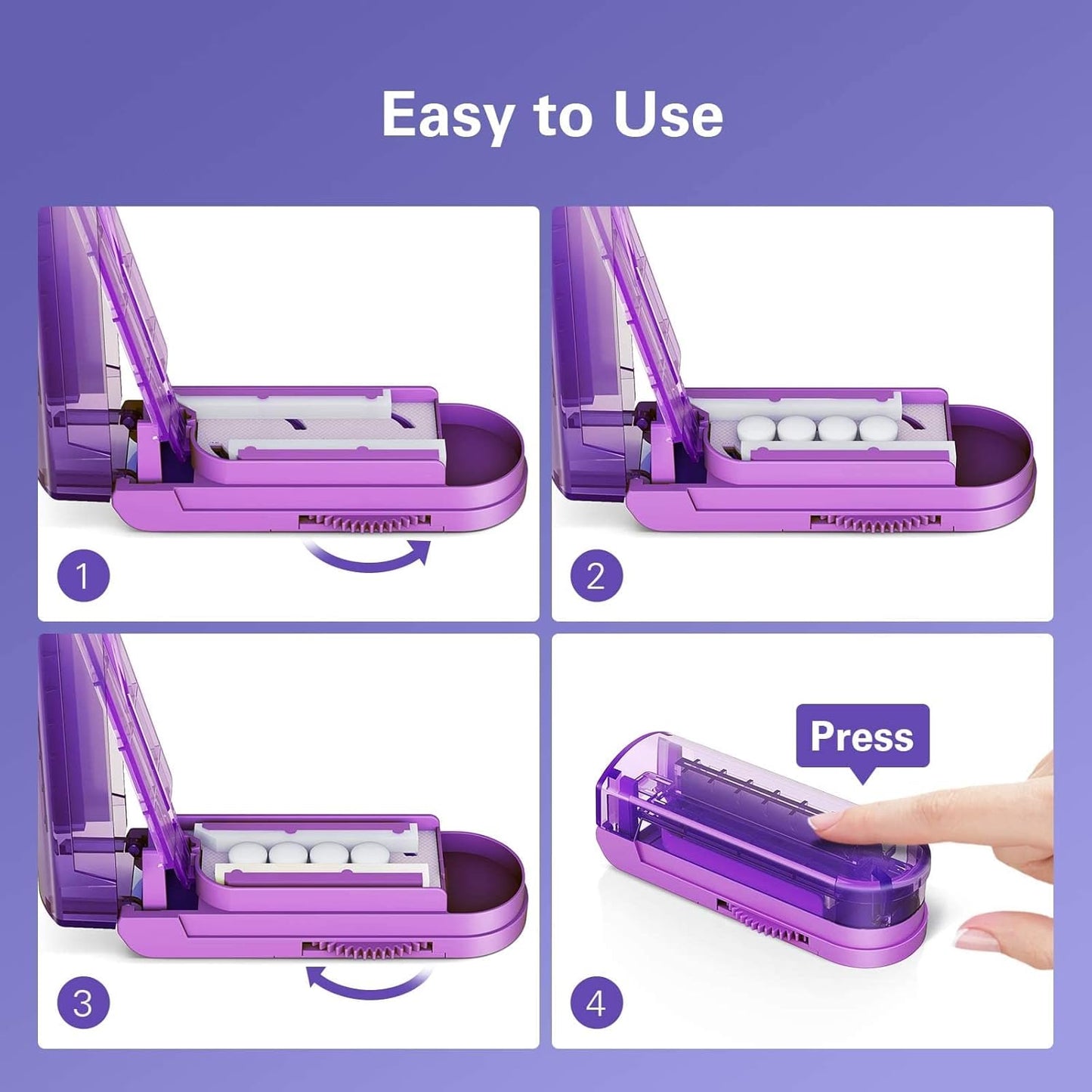 Easy to Use

1

2

3

Press

4