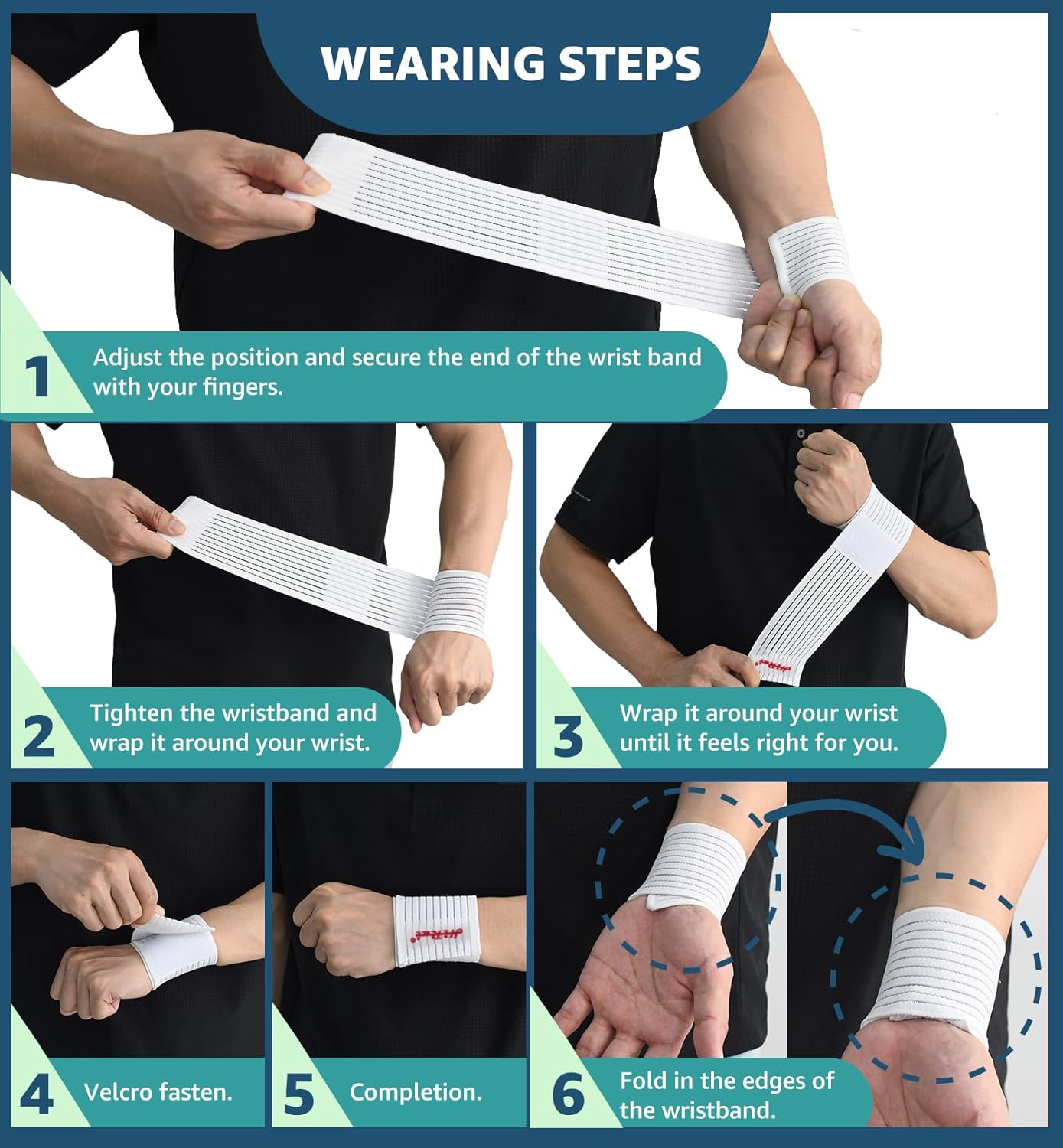 WEARING STEPS

1 Adjust the position and secure the end of the wrist band with your fingers.

2 Tighten the wristband and wrap it around your wrist.

3 Wrap it around your wrist until it feels right for you.

4 Velcro fasten.

5 Completion.

6 Fold in the edges of the wristband.