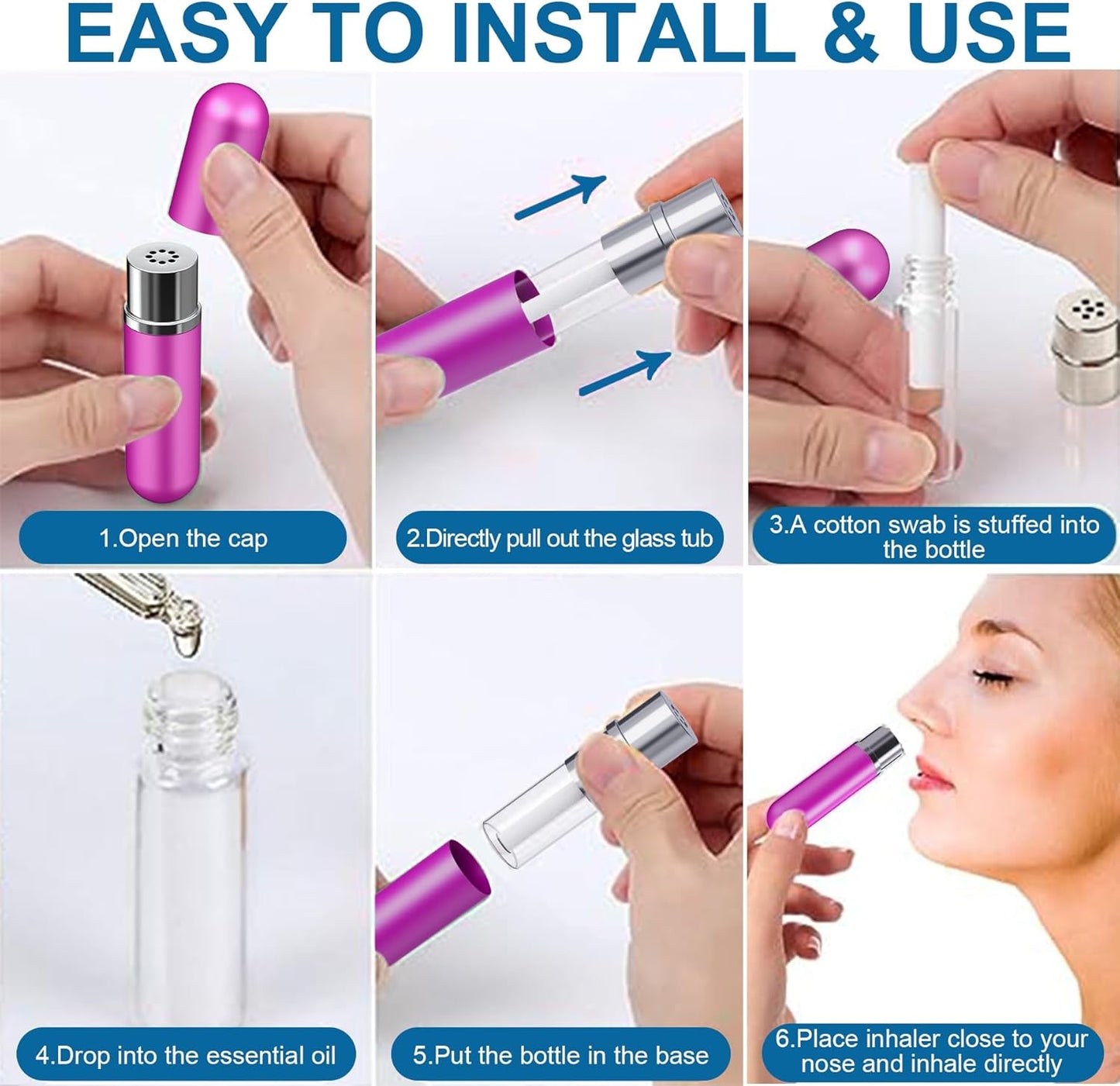 EASY TO INSTALL & USE

1.Open the cap

2.Directly pull out the glass tub

3.A cotton swab is stuffed into the bottle

4.Drop into the essential oil

5.Put the bottle in the base

6.Place inhaler close to your nose and inhale directly