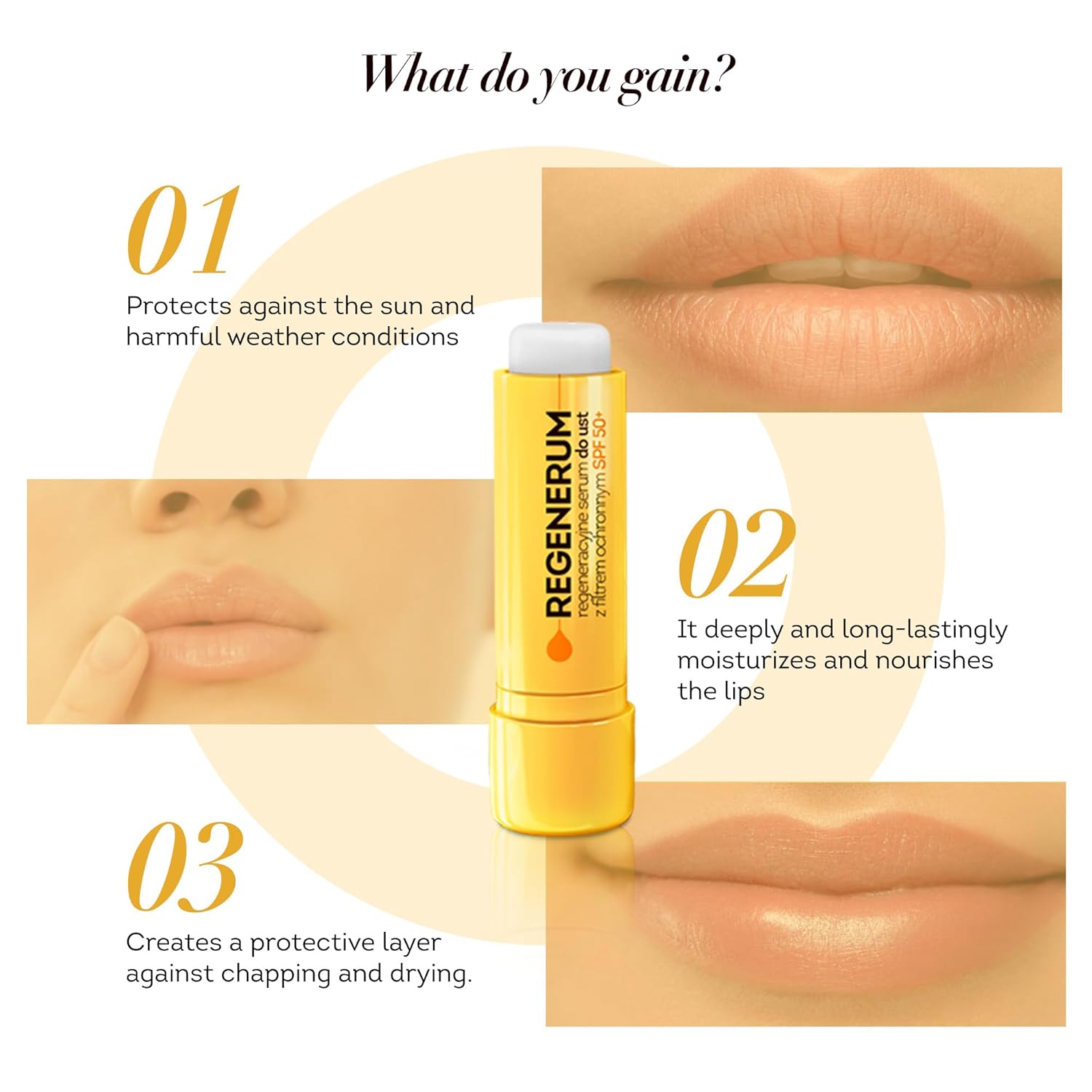 What do you gain?

01

Protects against the sun and harmful weather conditions

REGENERUM
regeneracyjne serum do ust
z filtrem ochronnym SPF 50+

02

It deeply and long-lastingly moisturizes and nourishes the lips

03

Creates a protective layer against chapping and drying.