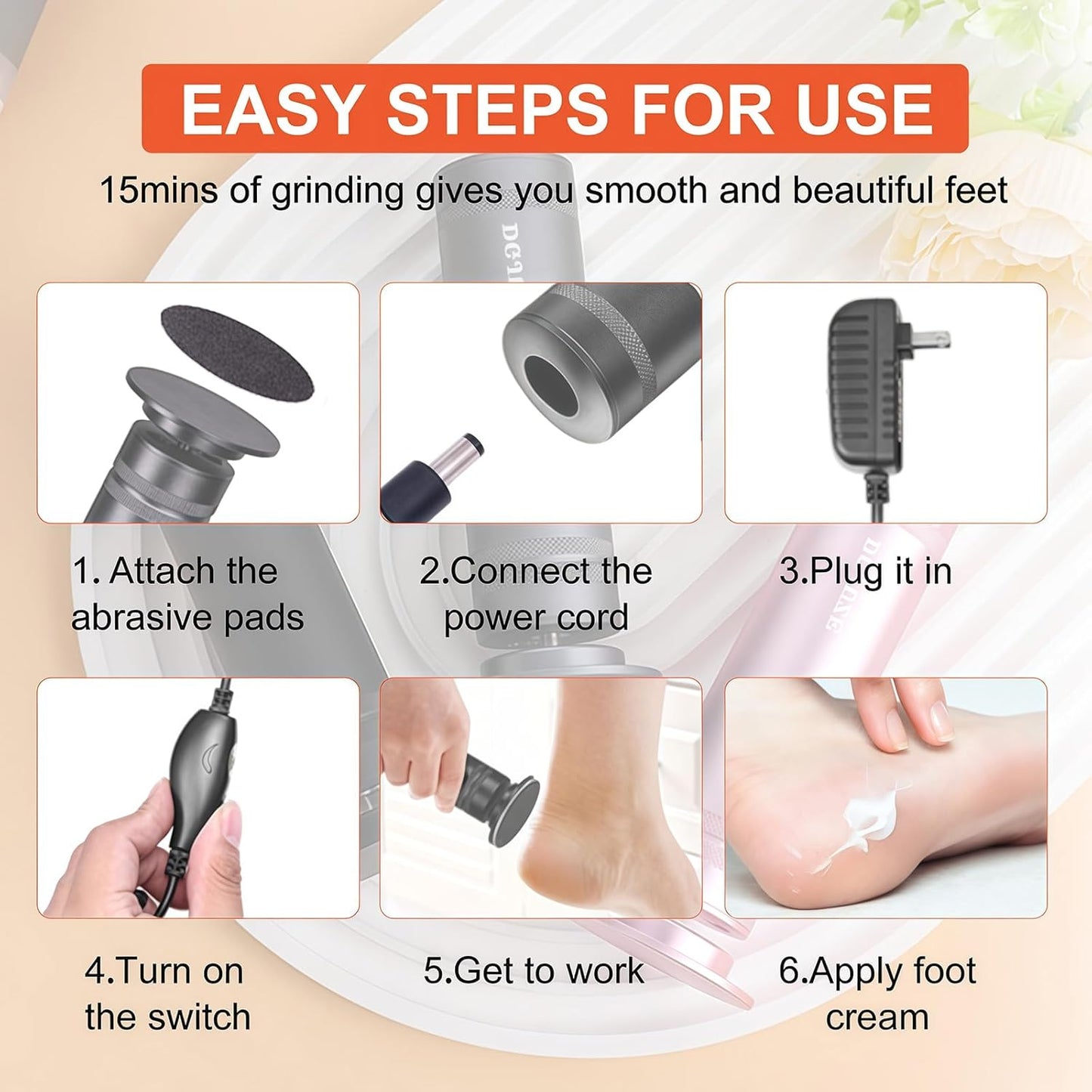 EASY STEPS FOR USE

15mins of grinding gives you smooth and beautiful feet

1. Attach the abrasive pads

2.Connect the power cord

3.Plug it in

4.Turn on the switch

5.Get to work

6.Apply foot cream