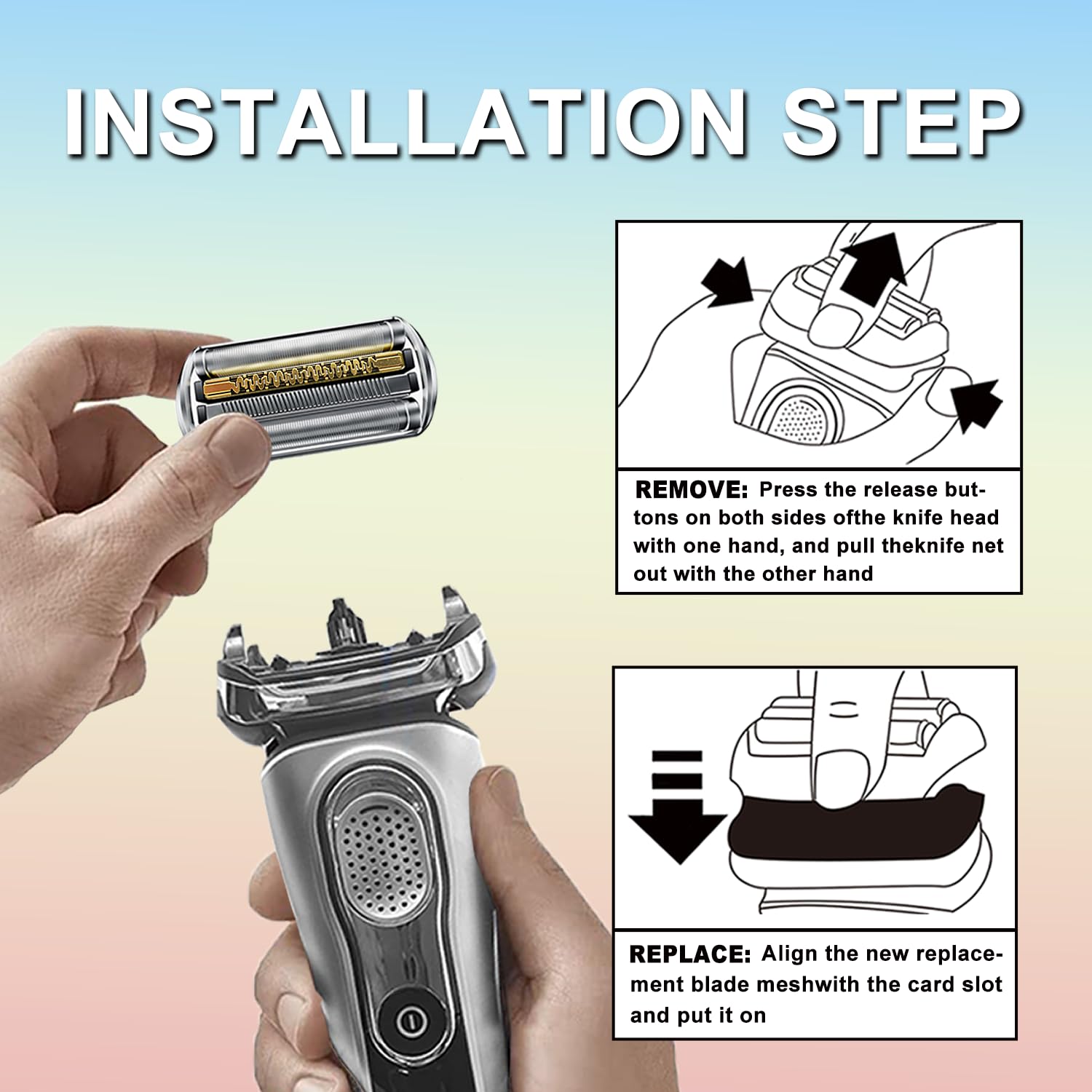 INSTALLATION STEP

REMOVE: Press the release buttons on both sides ofthe knife head with one hand, and pull theknife net out with the other hand

REPLACE: Align the new replacement blade meshwith the card slot and put it on