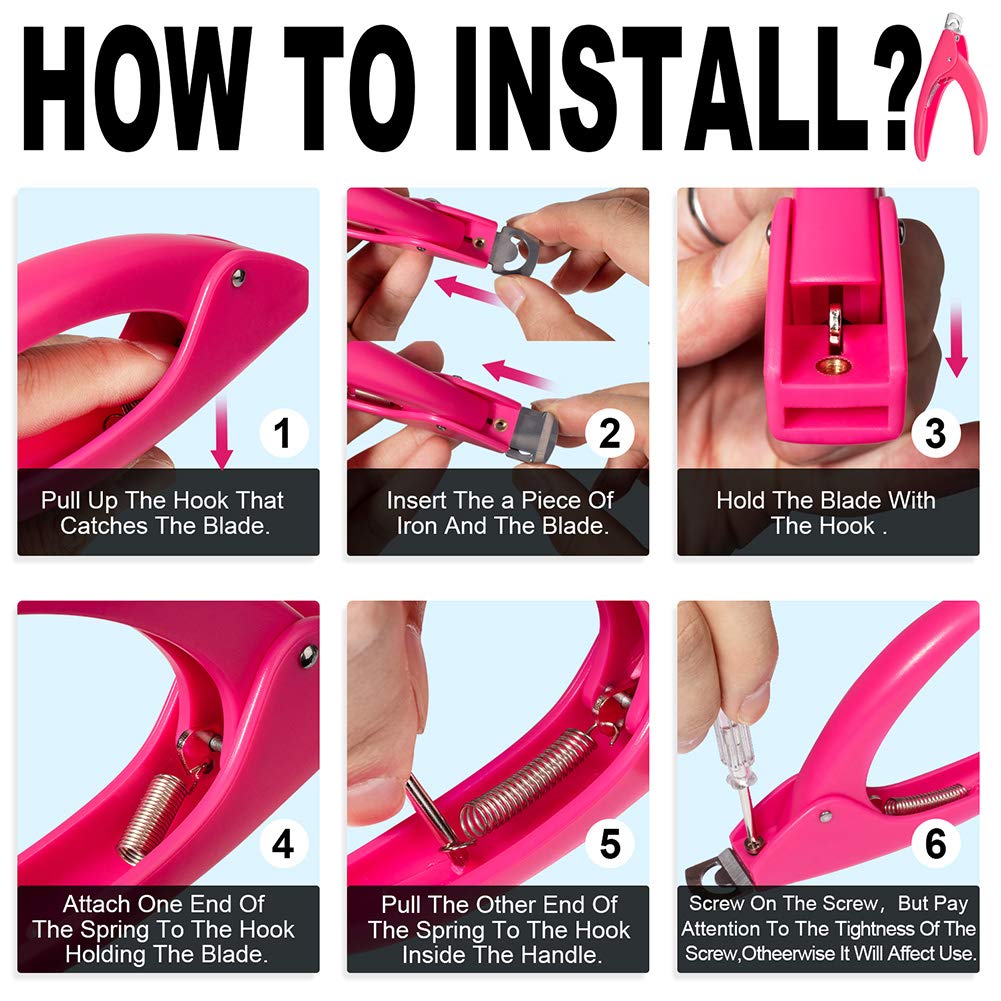 HOW TO INSTALL?

1
Pull Up The Hook That Catches The Blade.

2
Insert The a Piece Of Iron And The Blade.

3
Hold The Blade With The Hook .

4
Attach One End Of The Spring To The Hook Holding The Blade.

5
Pull The Other End Of The Spring To The Hook Inside The Handle.

6
Screw On The Screw， But Pay Attention To The Tightness Of The Screw,Otheerwise It Will Affect Use.