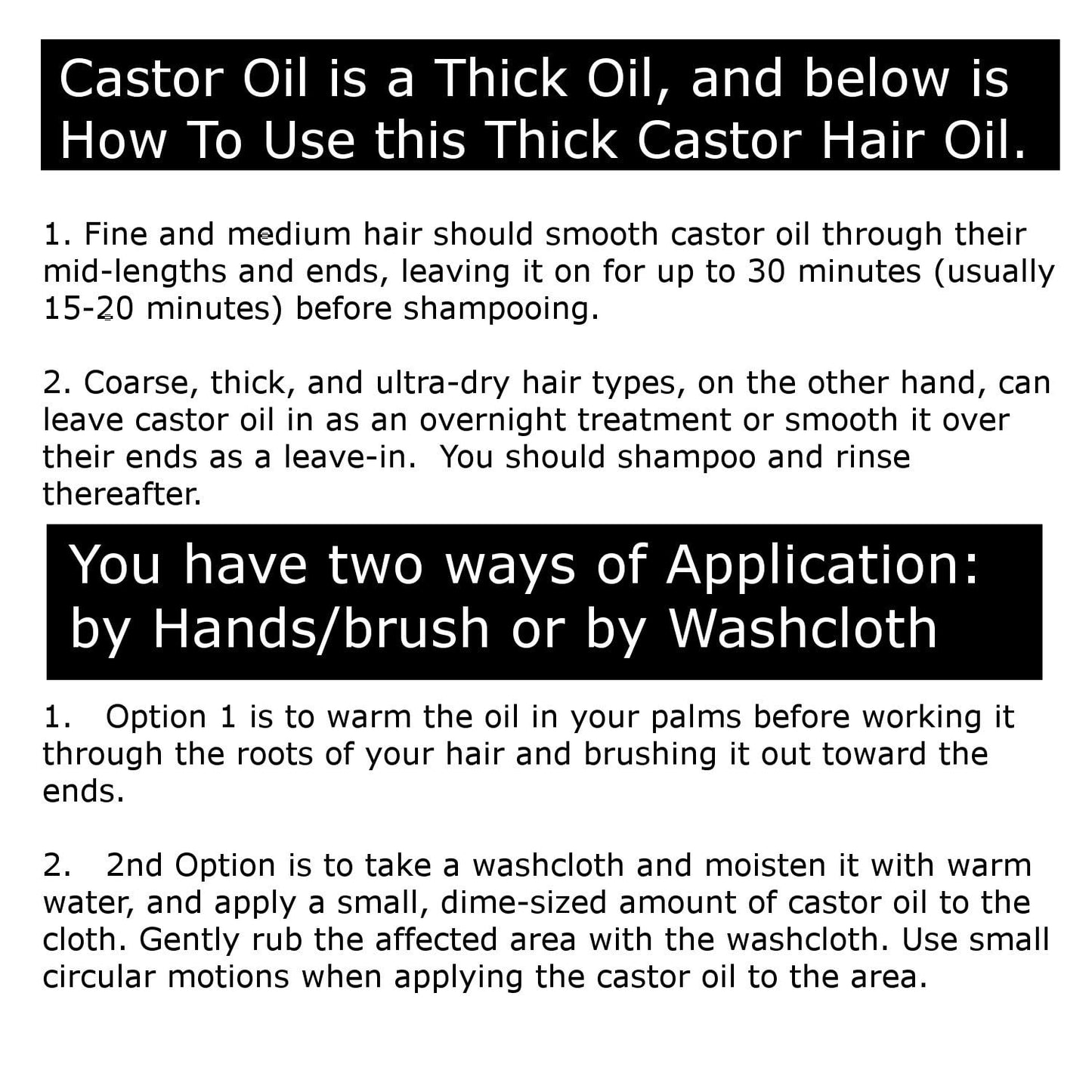 Castor Oil is a Thick Oil, and below is How To Use this Thick Castor Hair Oil.

1. Fine and medium hair should smooth castor oil through their mid-lengths and ends, leaving it on for up to 30 minutes (usually 15-20 minutes) before shampooing.

2. Coarse, thick, and ultra-dry hair types, on the other hand, can leave castor oil in as an overnight treatment or smooth it over their ends as a leave-in. You should shampoo and rinse thereafter.

You have two ways of Application: by Hands/brush or by Washcloth

1. Option 1 is to warm the oil in your palms before working it through the roots of your hair and brushing it out toward the ends.

2. 2nd Option is to take a washcloth and moisten it with warm water, and apply a small, dime-sized amount of castor oil to the cloth. Gently rub the affected area with the washcloth. Use small circular motions when applying the castor oil to the area.