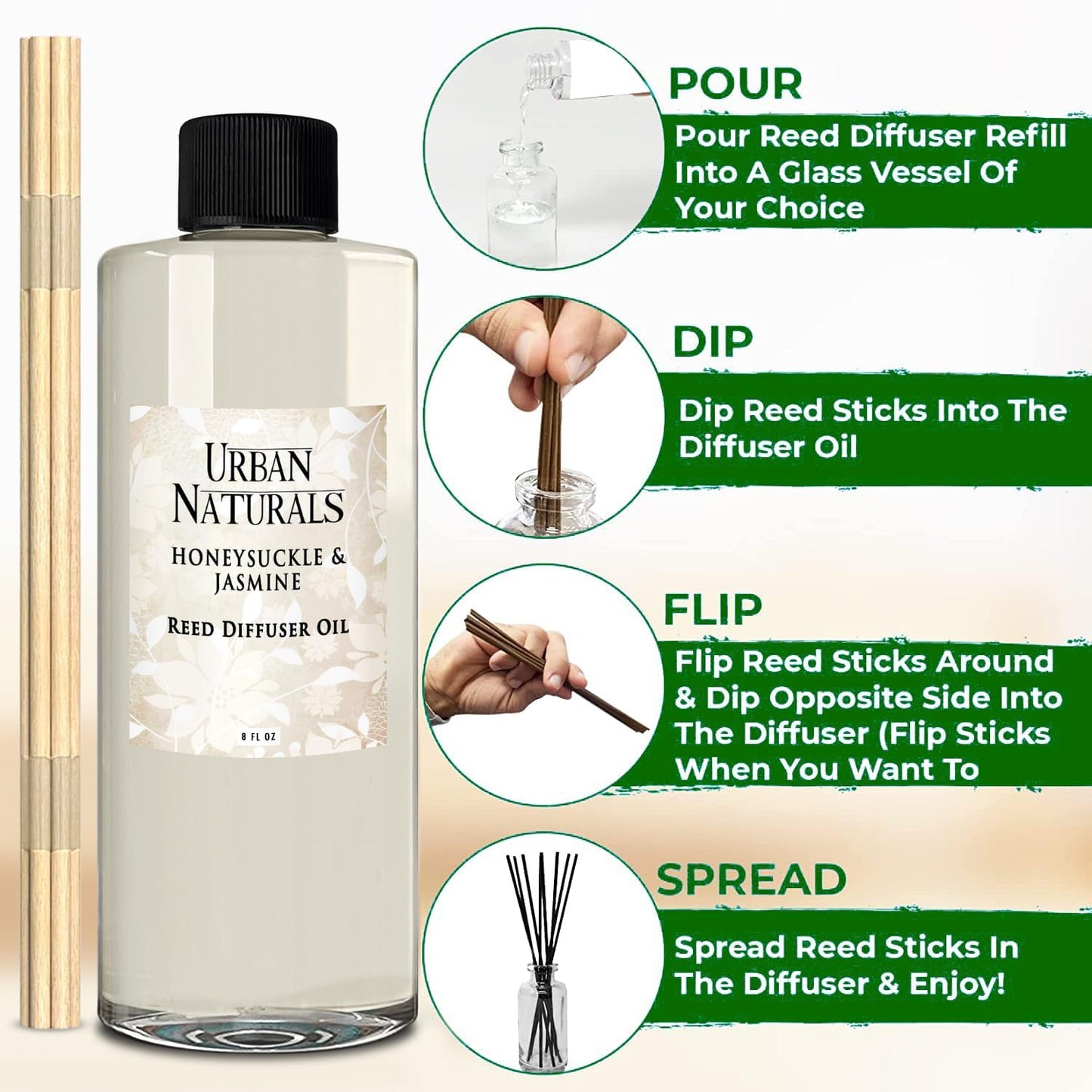 URBAN NATURALS

HONEYSUCKLE & JASMINE

REED DIFFUSER OIL

8 FL OZ

POUR

Pour Reed Diffuser Refill Into A Glass Vessel Of Your Choice

DIP

Dip Reed Sticks Into The Diffuser Oil

FLIP

Flip Reed Sticks Around & Dip Opposite Side Into The Diffuser (Flip Sticks When You Want To

SPREAD

Spread Reed Sticks In The Diffuser & Enjoy!