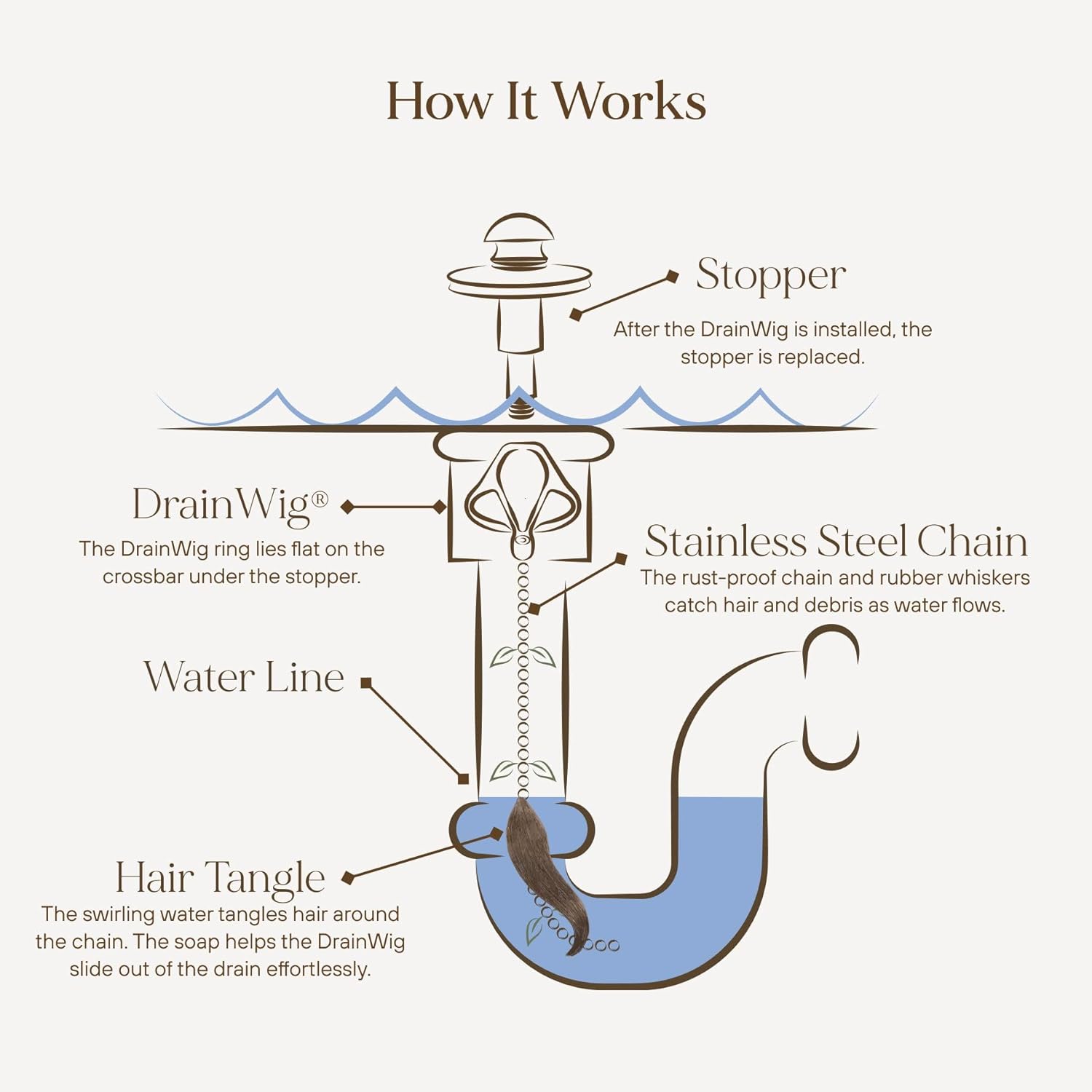 How It Works

Stopper
After the DrainWig is installed, the stopper is replaced.

DrainWig®
The DrainWig ring lies flat on the crossbar under the stopper.

Stainless Steel Chain
The rust-proof chain and rubber whiskers catch hair and debris as water flows.

Water Line

Hair Tangle
The swirling water tangles hair around the chain. The soap helps the DrainWig slide out of the drain effortlessly.