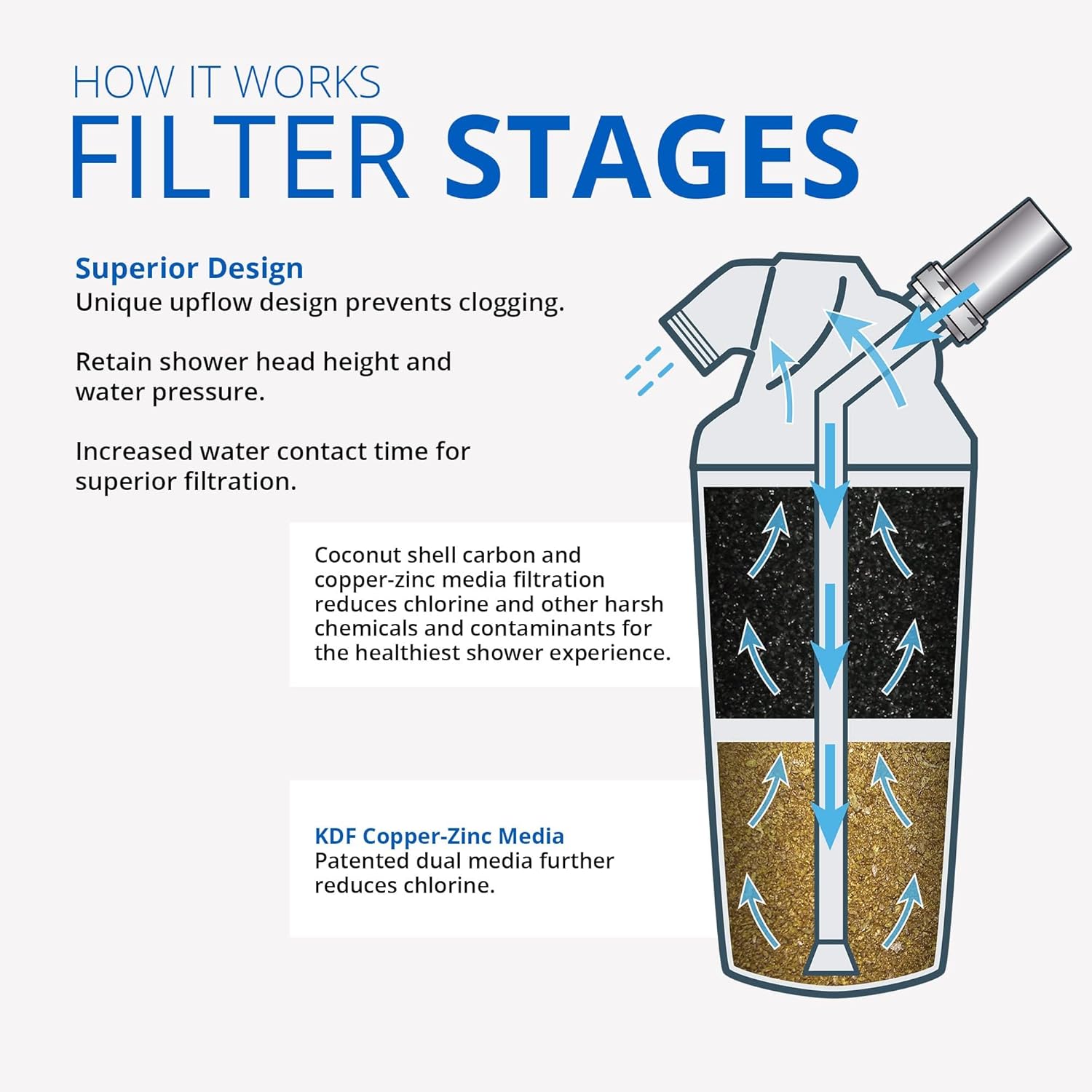 HOW IT WORKS
FILTER STAGES

Superior Design
Unique upflow design prevents clogging.

Retain shower head height and water pressure.

Increased water contact time for superior filtration.

Coconut shell carbon and copper-zinc media filtration reduces chlorine and other harsh chemicals and contaminants for the healthiest shower experience.

KDF Copper-Zinc Media
Patented dual media further reduces chlorine.