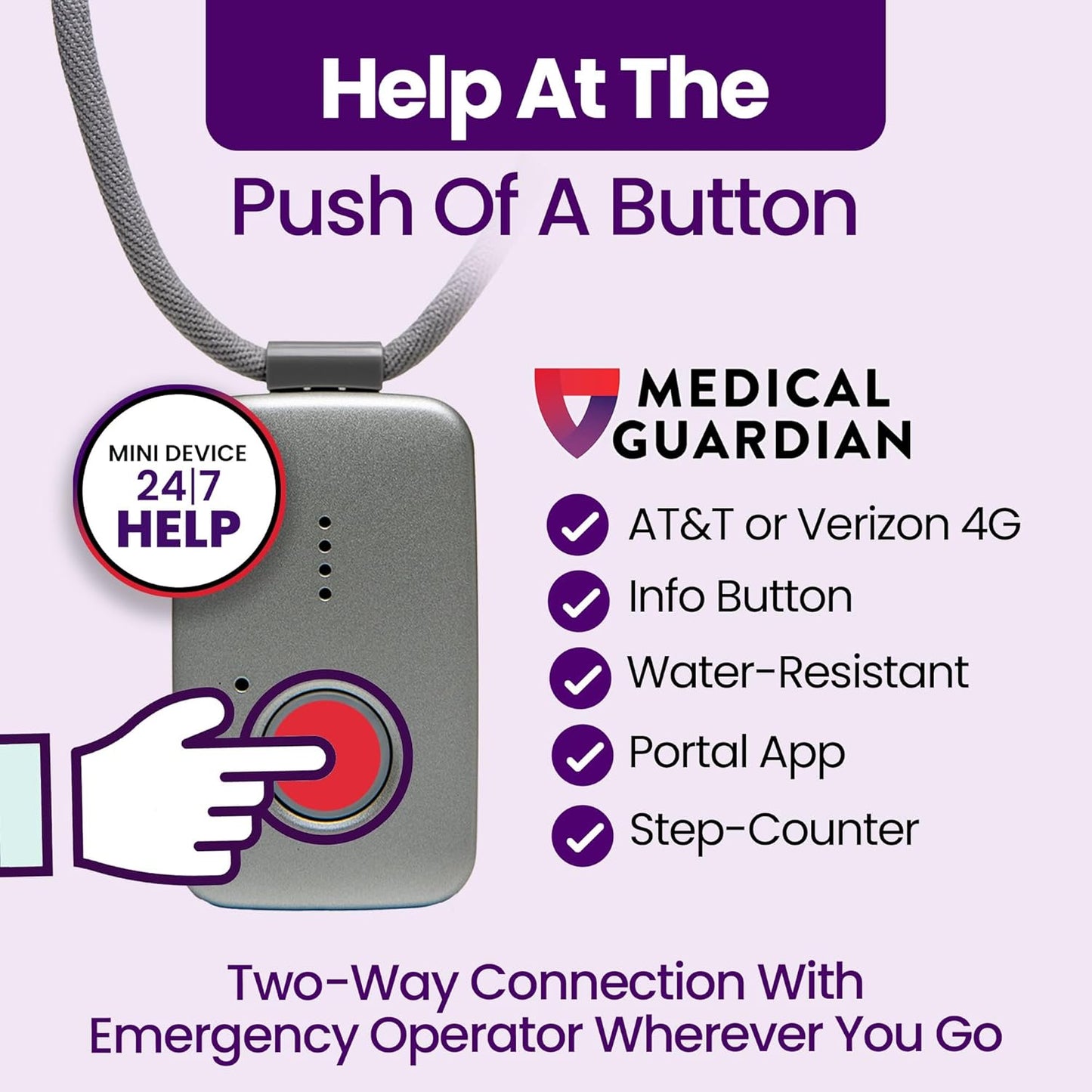 Help At The
Push Of A Button

MINI DEVICE
24|7
HELP

MEDICAL GUARDIAN

AT&T or Verizon 4G
Info Button
Water-Resistant
Portal App
Step-Counter

Two-Way Connection With Emergency Operator Wherever You Go