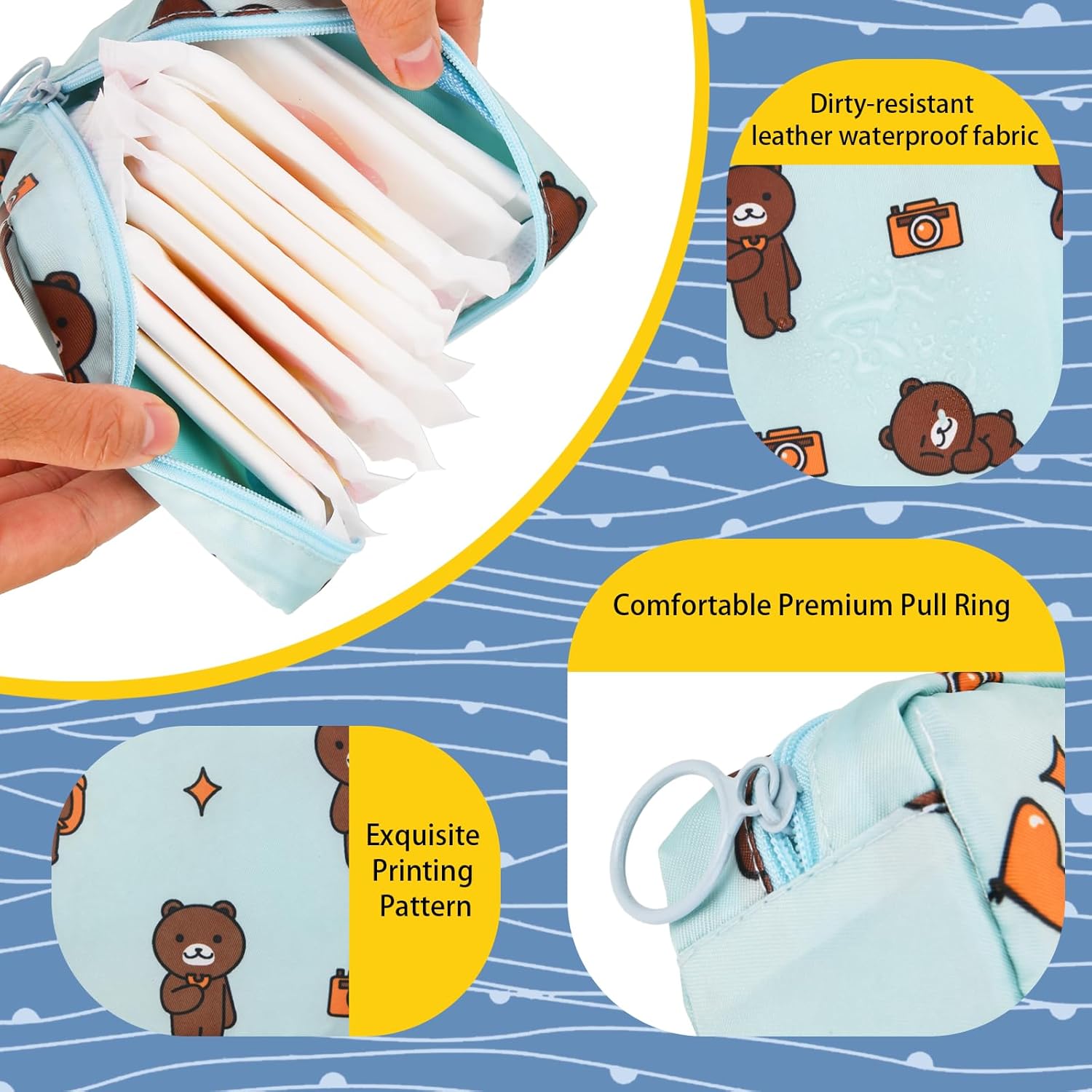 Dirty-resistant leather waterproof fabric

Comfortable Premium Pull Ring

Exquisite Printing Pattern