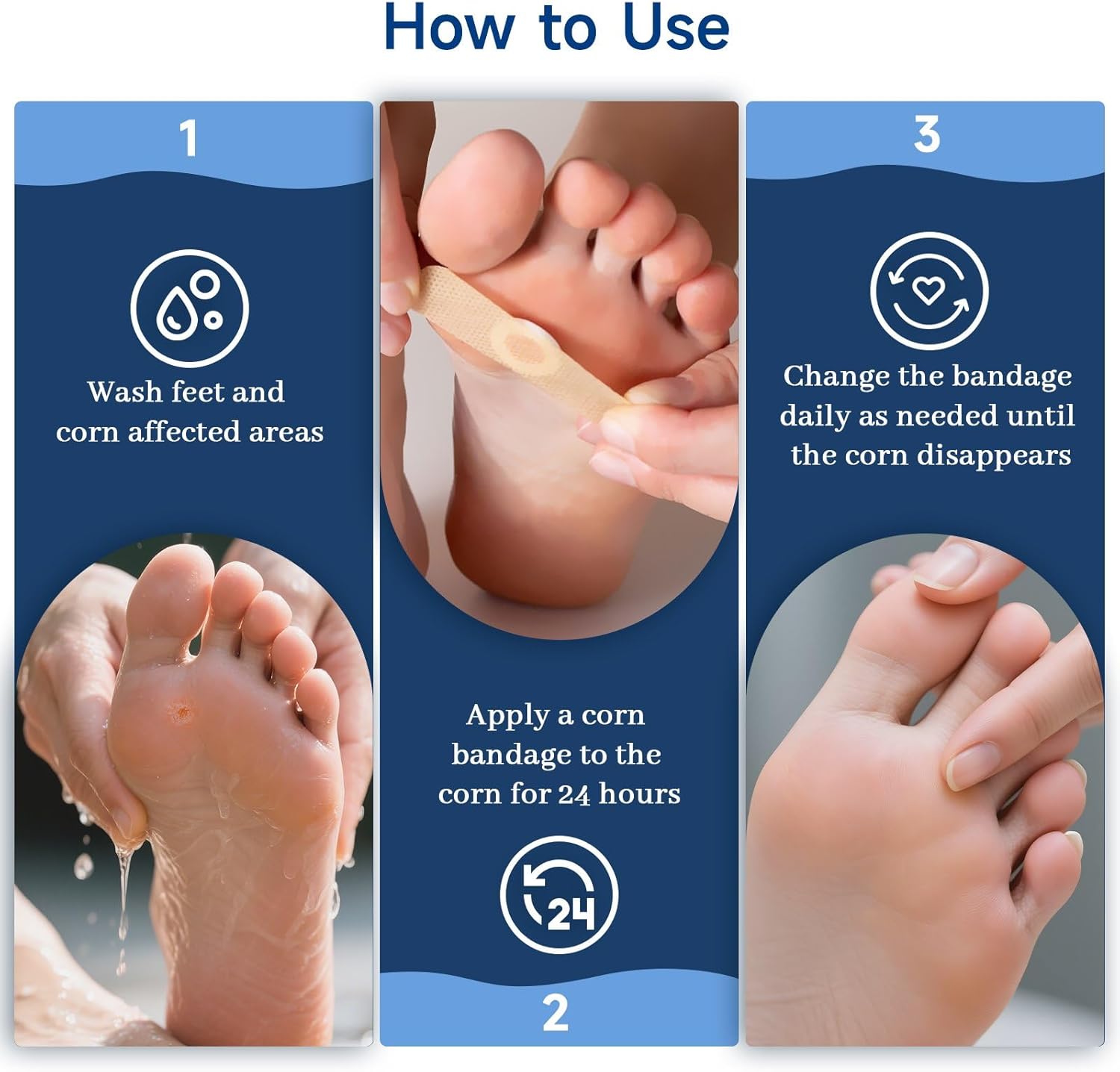 How to Use

1

Wash feet and corn affected areas

Apply a corn bandage to the corn for 24 hours

24

2

3

Change the bandage daily as needed until the corn disappears