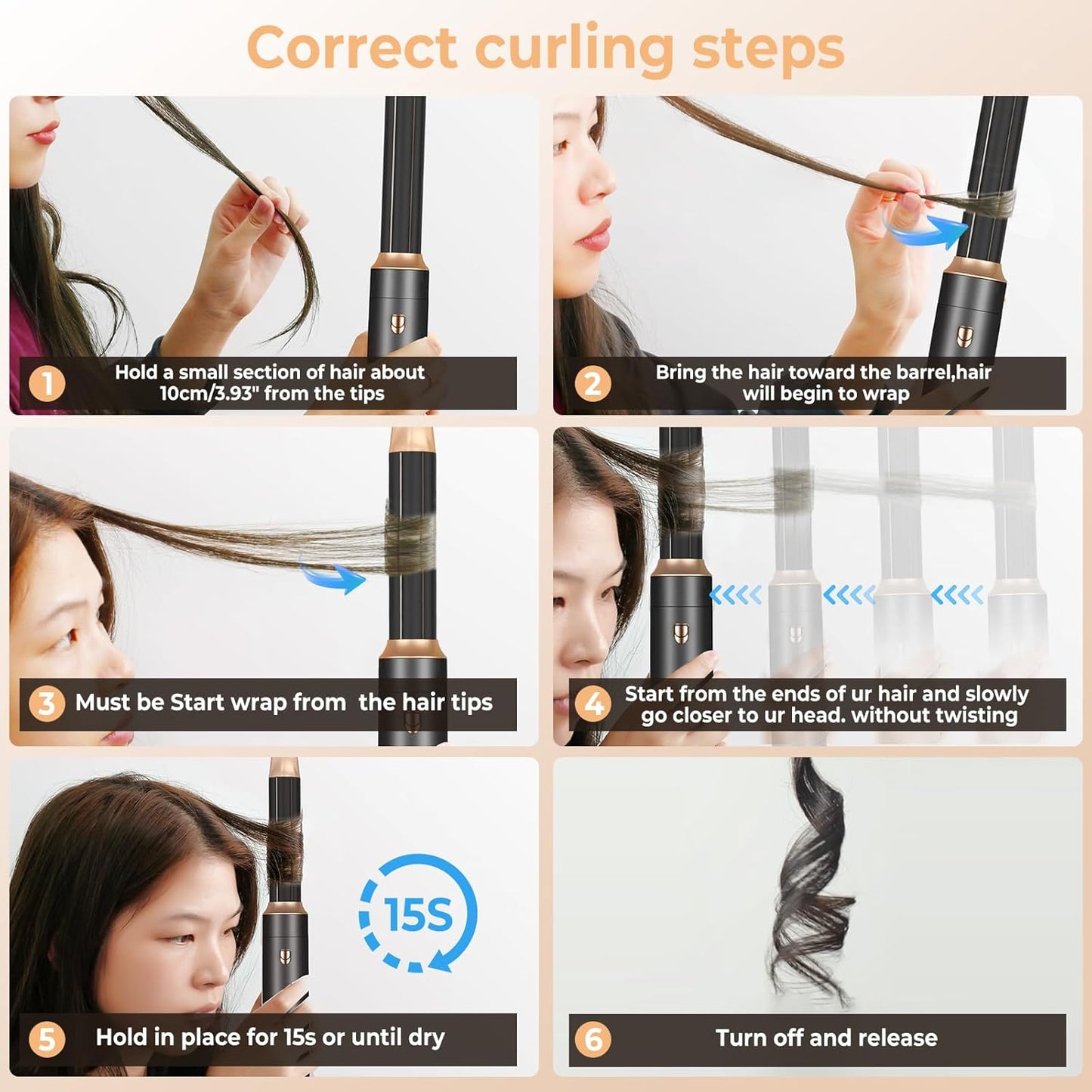 Correct curling steps

1 Hold a small section of hair about 10cm/3.93" from the tips

2 Bring the hair toward the barrel,hair will begin to wrap

3 Must be Start wrap from the hair tips

4 Start from the ends of ur hair and slowly go closer to ur head. without twisting

15S

5 Hold in place for 15s or until dry

6 Turn off and release