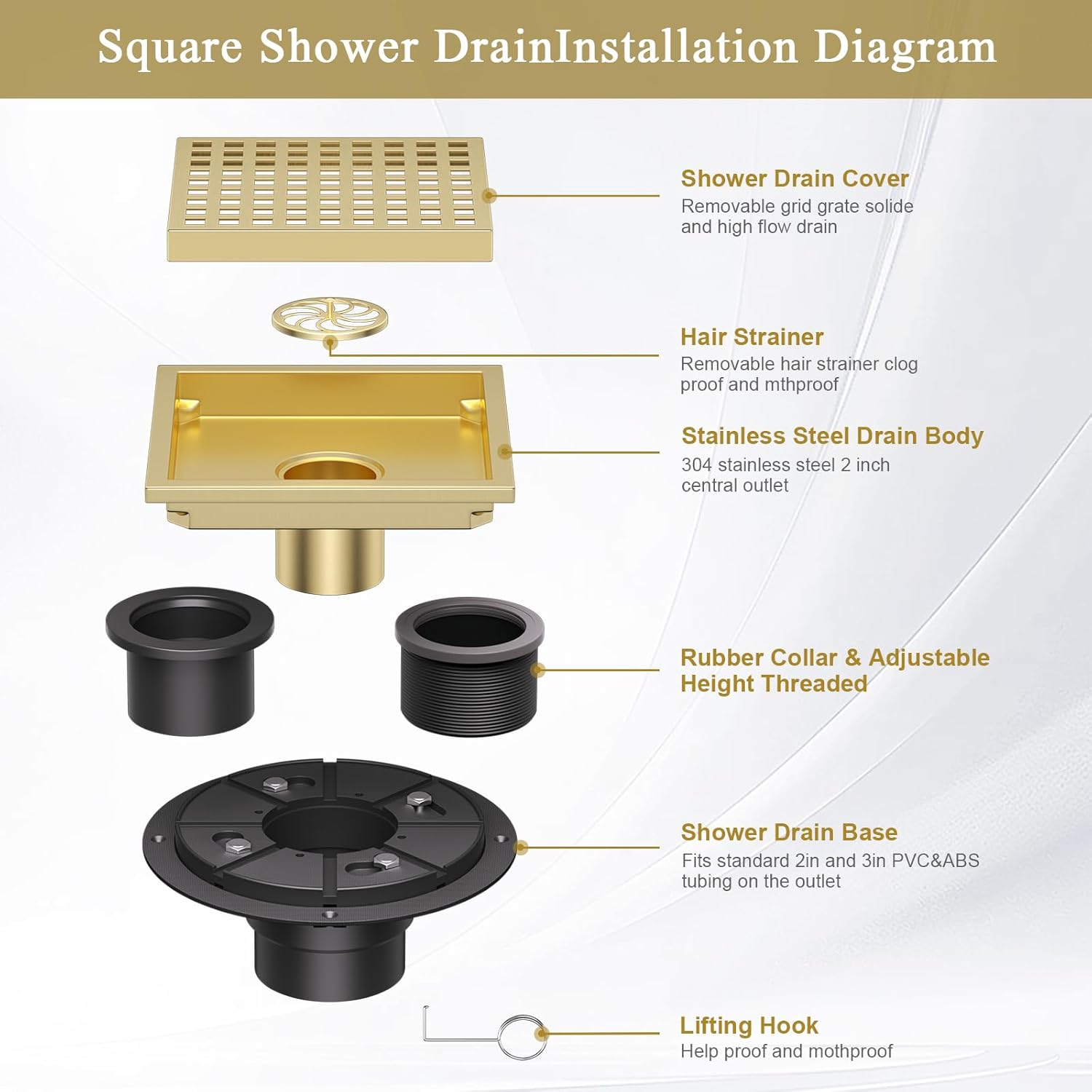 Square Shower DrainInstallation Diagram

Shower Drain Cover
Removable grid grate solide and high flow drain

Hair Strainer
Removable hair strainer clog proof and mthproof

Stainless Steel Drain Body
304 stainless steel 2 inch central outlet

Rubber Collar & Adjustable Height Threaded

Shower Drain Base
Fits standard 2in and 3in PVC&ABS tubing on the outlet

Lifting Hook
Help proof and mothproof