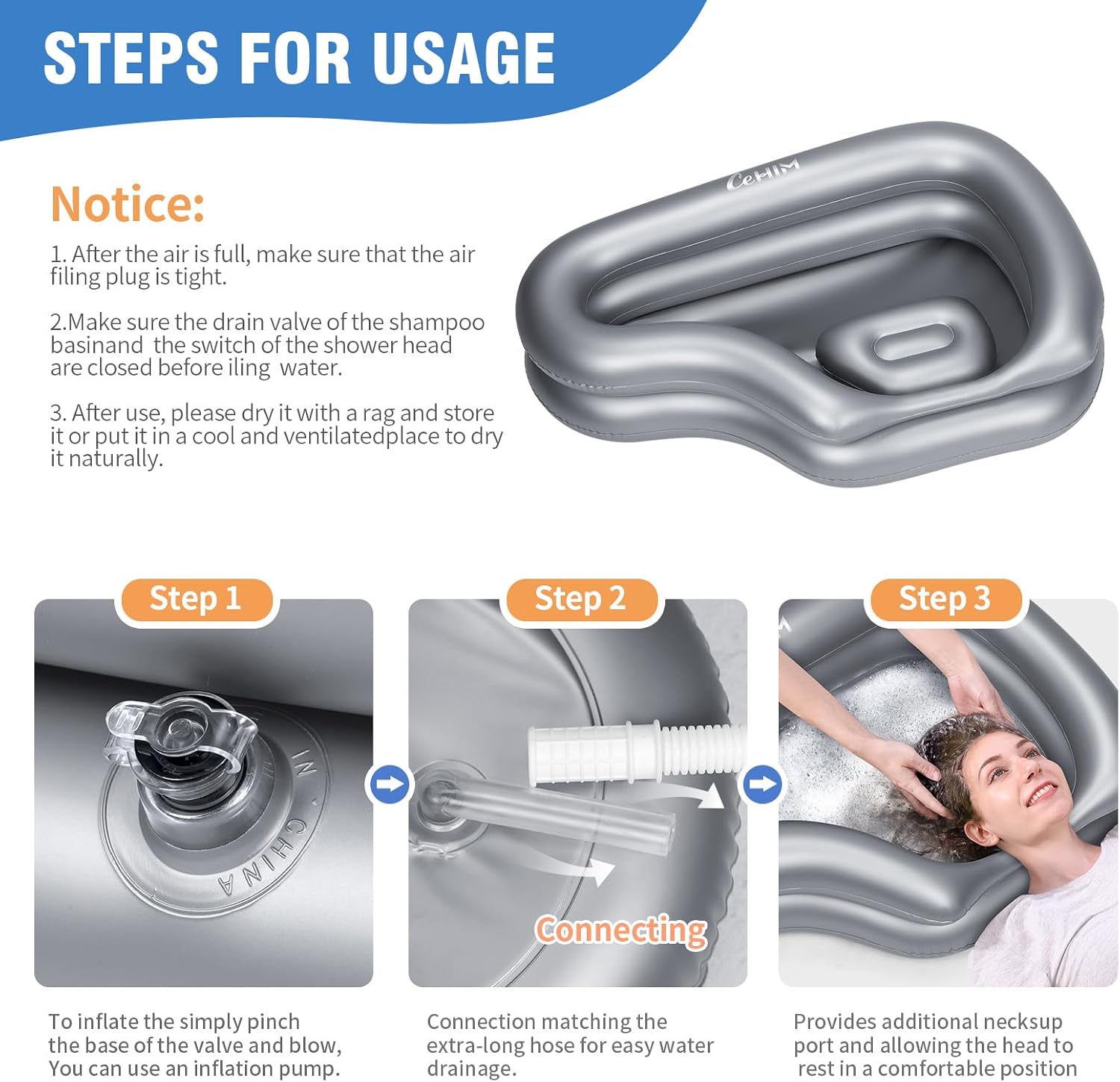 STEPS FOR USAGE

Notice:

1. After the air is full, make sure that the air filing plug is tight.

2.Make sure the drain valve of the shampoo basinand the switch of the shower head are closed before iling water.

3. After use, please dry it with a rag and store it or put it in a cool and ventilatedplace to dry it naturally.

CeHIM

Step 1

IN CHINA

To inflate the simply pinch the base of the valve and blow, You can use an inflation pump.

Step 2

Connecting

Connection matching the extra-long hose for easy water drainage.

Step 3

Provides additional necksup port and allowing the head to rest in a comfortable position