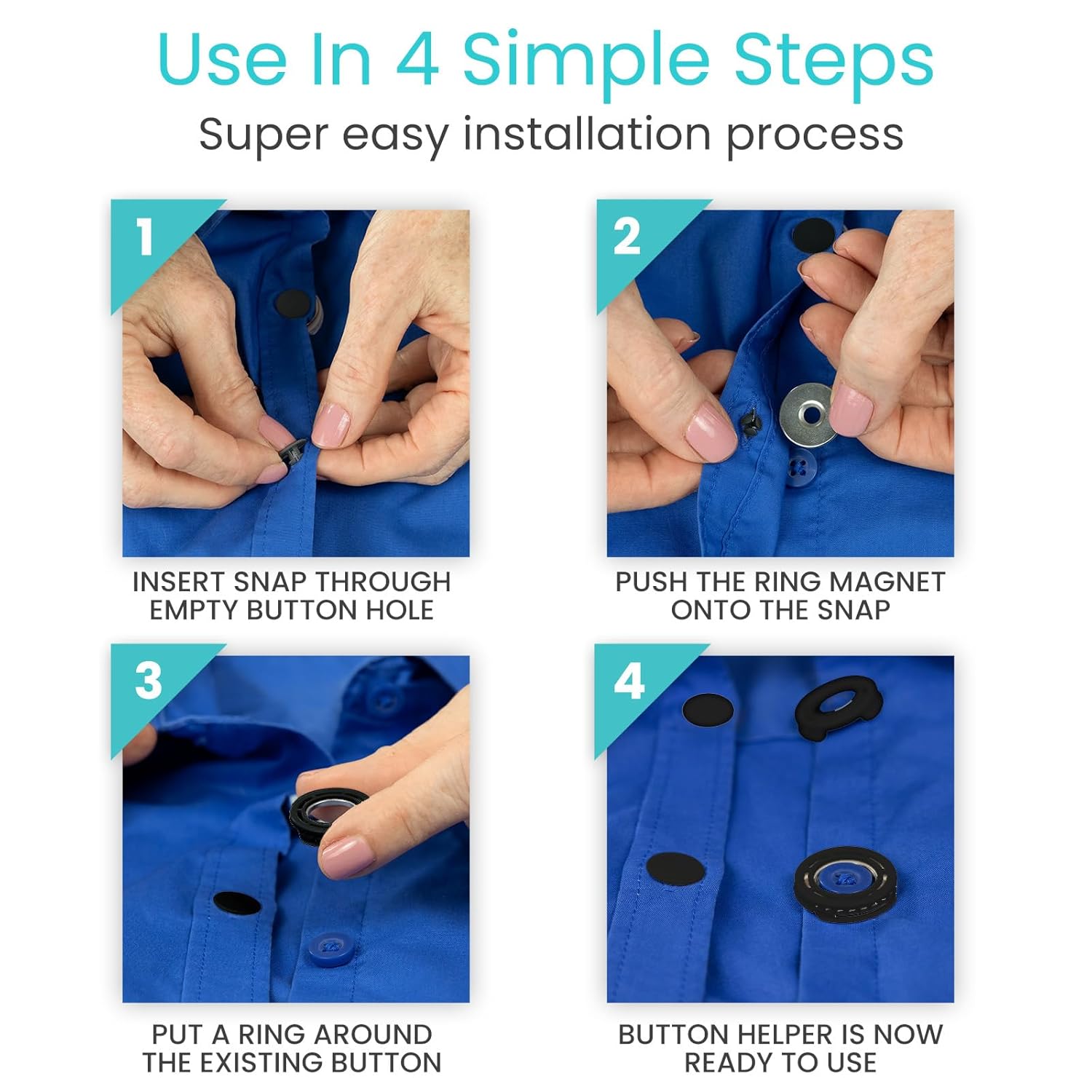 Use In 4 Simple Steps

Super easy installation process

1

INSERT SNAP THROUGH EMPTY BUTTON HOLE

2

PUSH THE RING MAGNET ONTO THE SNAP

3

PUT A RING AROUND THE EXISTING BUTTON

4

BUTTON HELPER IS NOW READY TO USE