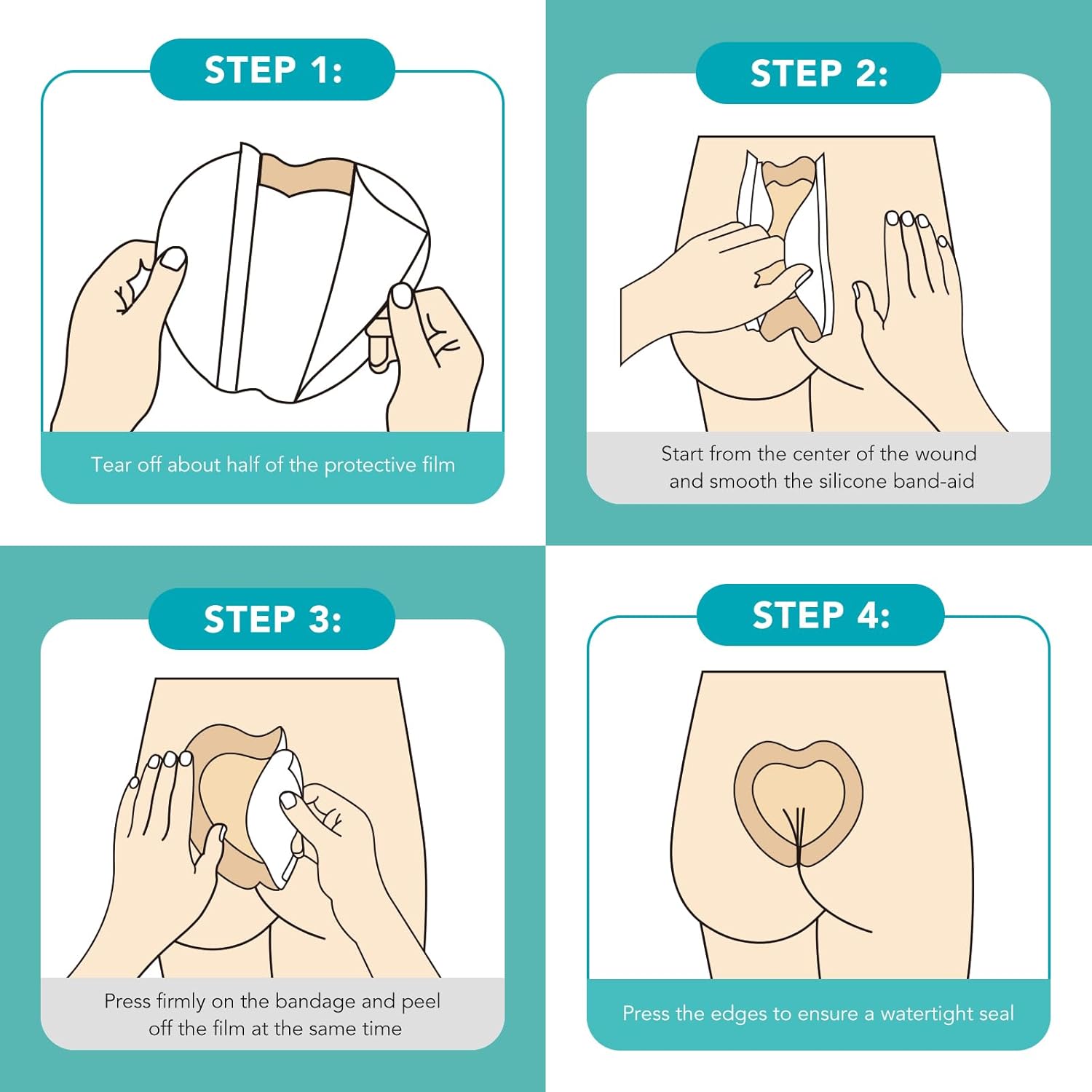 STEP 1:

Tear off about half of the protective film

STEP 2:

Start from the center of the wound and smooth the silicone band-aid

STEP 3:

Press firmly on the bandage and peel off the film at the same time

STEP 4:

Press the edges to ensure a watertight seal