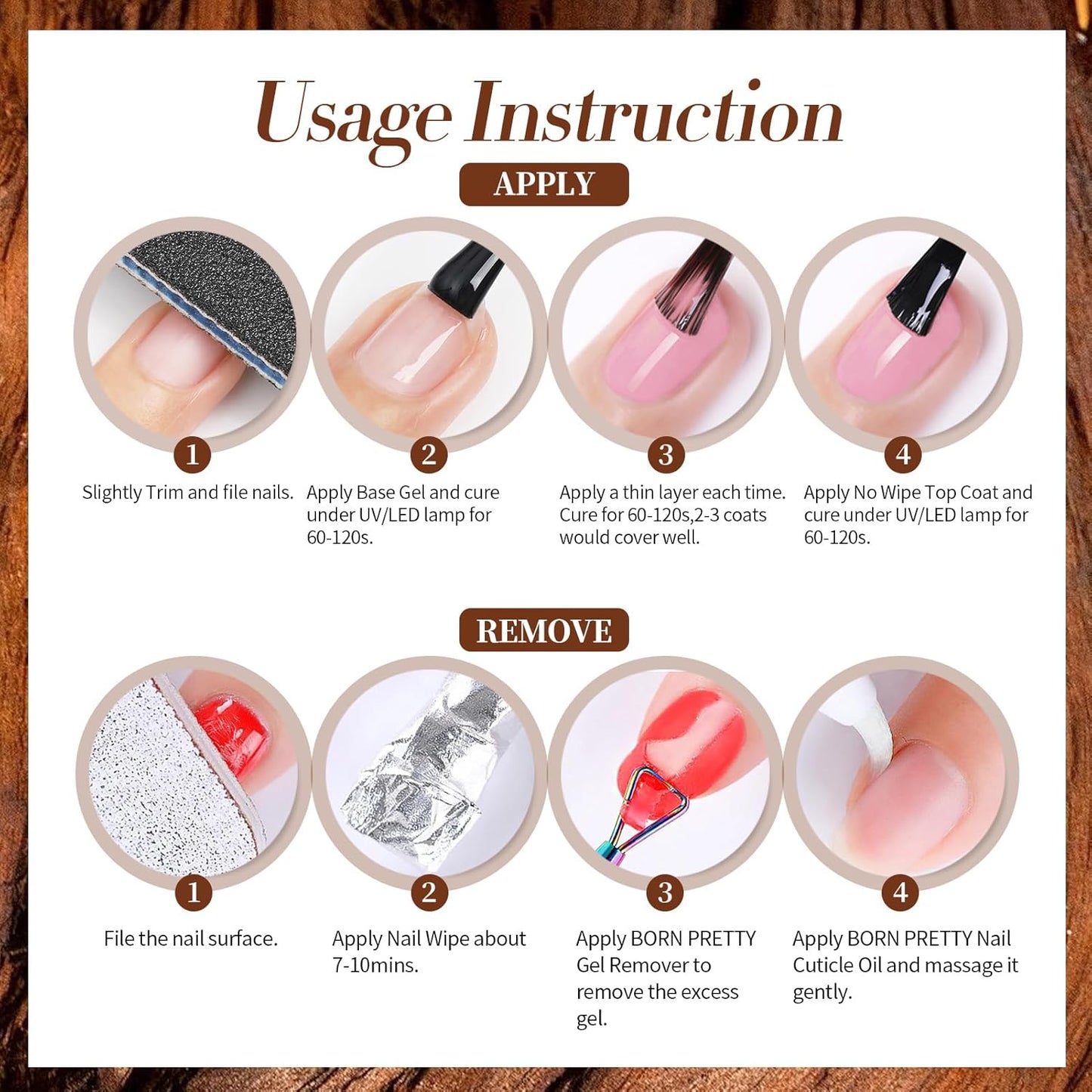 Usage Instruction

APPLY

1
Slightly Trim and file nails.

2
Apply Base Gel and cure under UV/LED lamp for 60-120s.

3
Apply a thin layer each time. Cure for 60-120s,2-3 coats would cover well.

4
Apply No Wipe Top Coat and cure under UV/LED lamp for 60-120s.

REMOVE

1
File the nail surface.

2
Apply Nail Wipe about 7-10mins.

3
Apply BORN PRETTY Gel Remover to remove the excess gel.

4
Apply BORN PRETTY Nail Cuticle Oil and massage it gently.