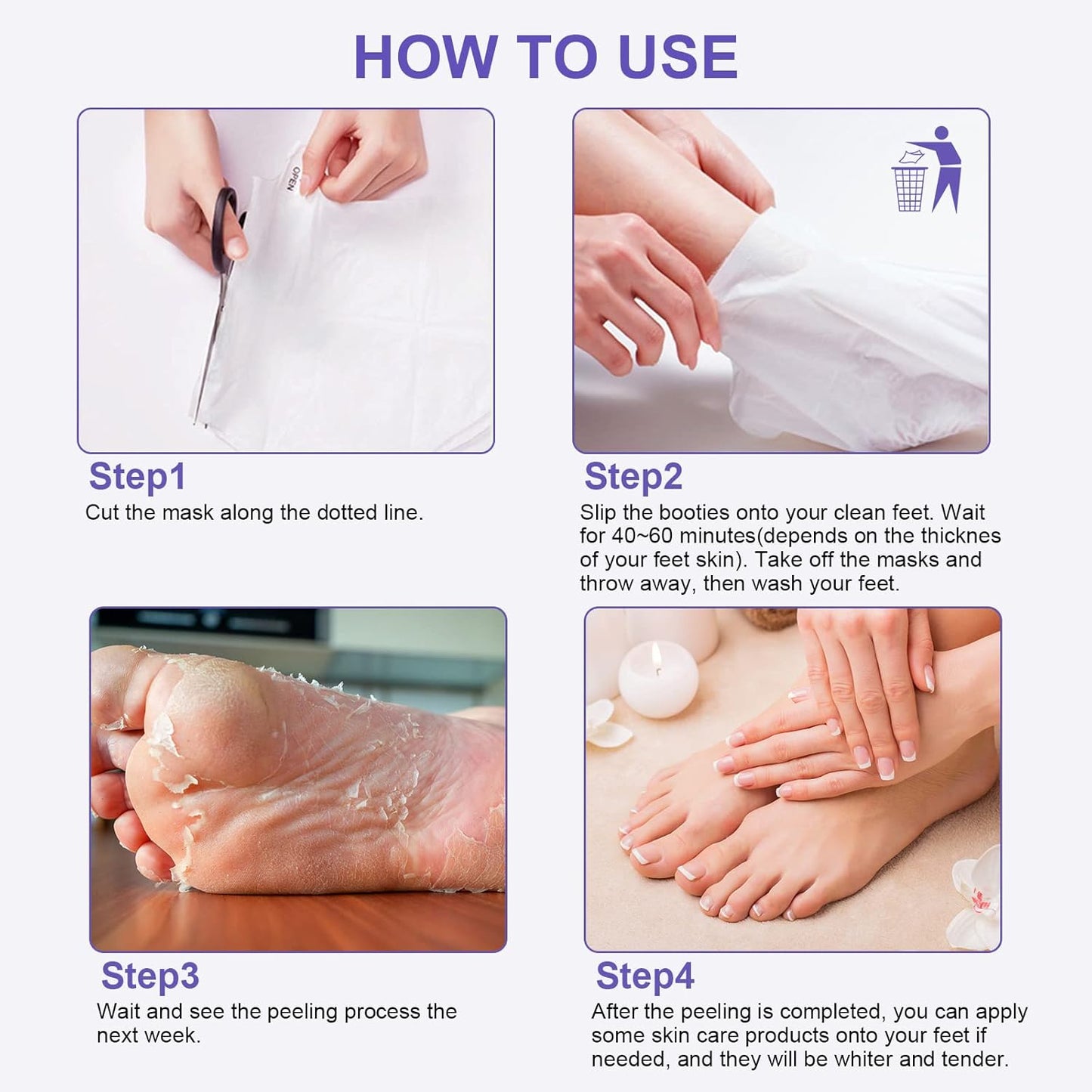 HOW TO USE

OPEN

Step1
Cut the mask along the dotted line.

Step2
Slip the booties onto your clean feet. Wait for 40~60 minutes(depends on the thicknes of your feet skin). Take off the masks and throw away, then wash your feet.

Step3
Wait and see the peeling process the next week.

Step4
After the peeling is completed, you can apply some skin care products onto your feet if needed, and they will be whiter and tender.