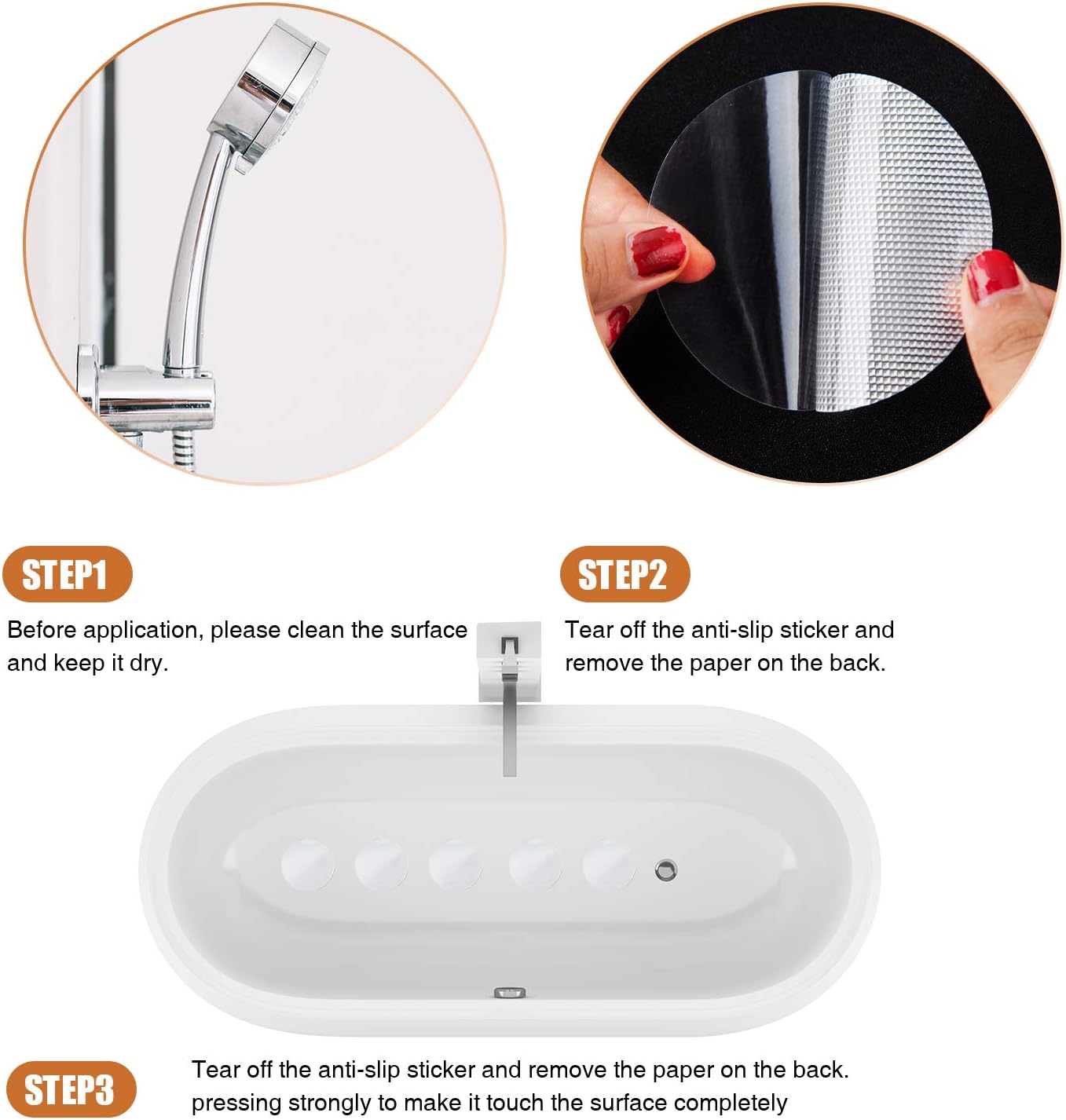 STEP1

Before application, please clean the surface and keep it dry.

STEP2

Tear off the anti-slip sticker and remove the paper on the back.

STEP3

Tear off the anti-slip sticker and remove the paper on the back. pressing strongly to make it touch the surface completely