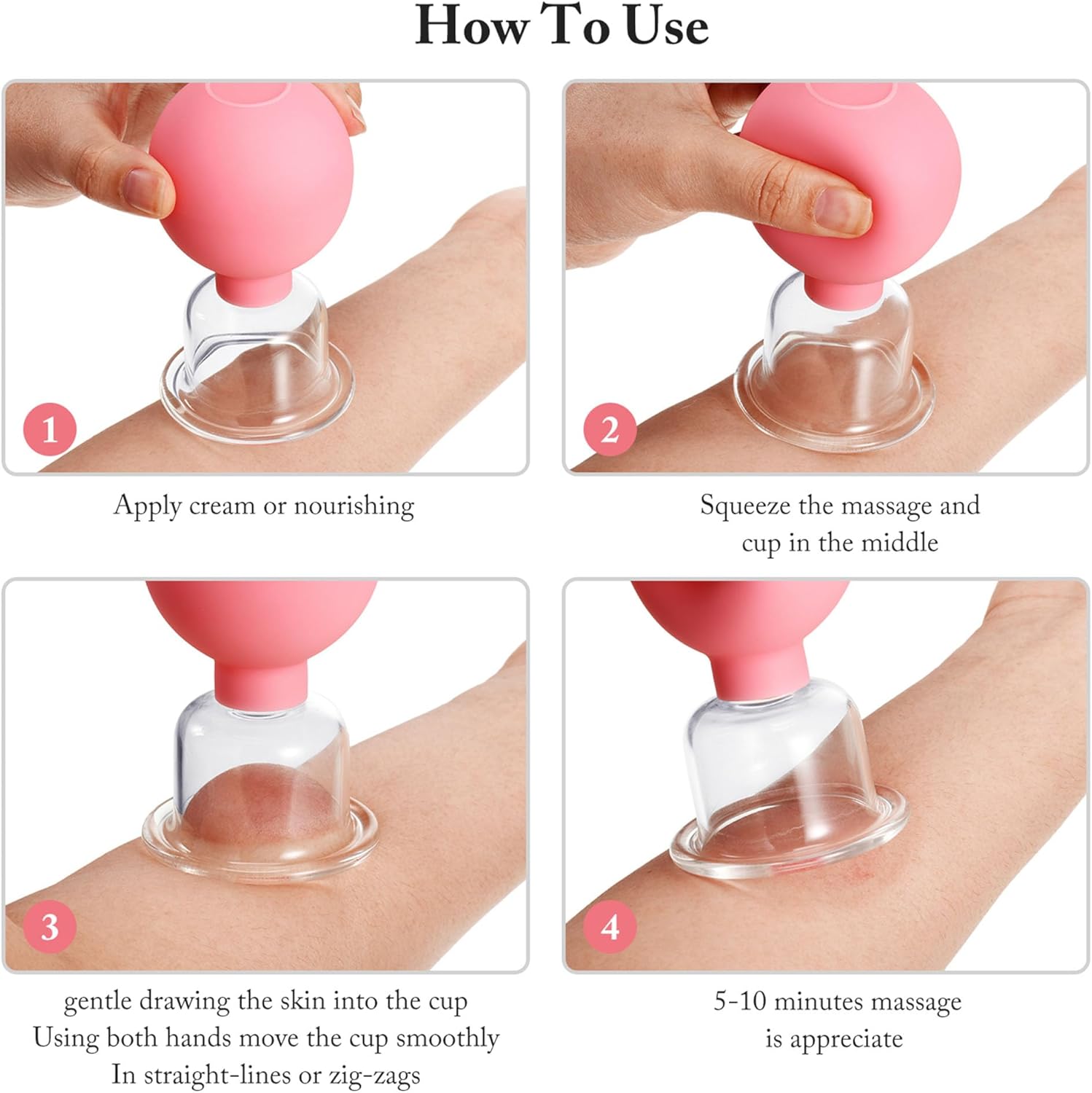 How To Use

1

Apply cream or nourishing

2

Squeeze the massage and cup in the middle

3

gentle drawing the skin into the cup
Using both hands move the cup smoothly
In straight-lines or zig-zags

4

5-10 minutes massage
is appreciate