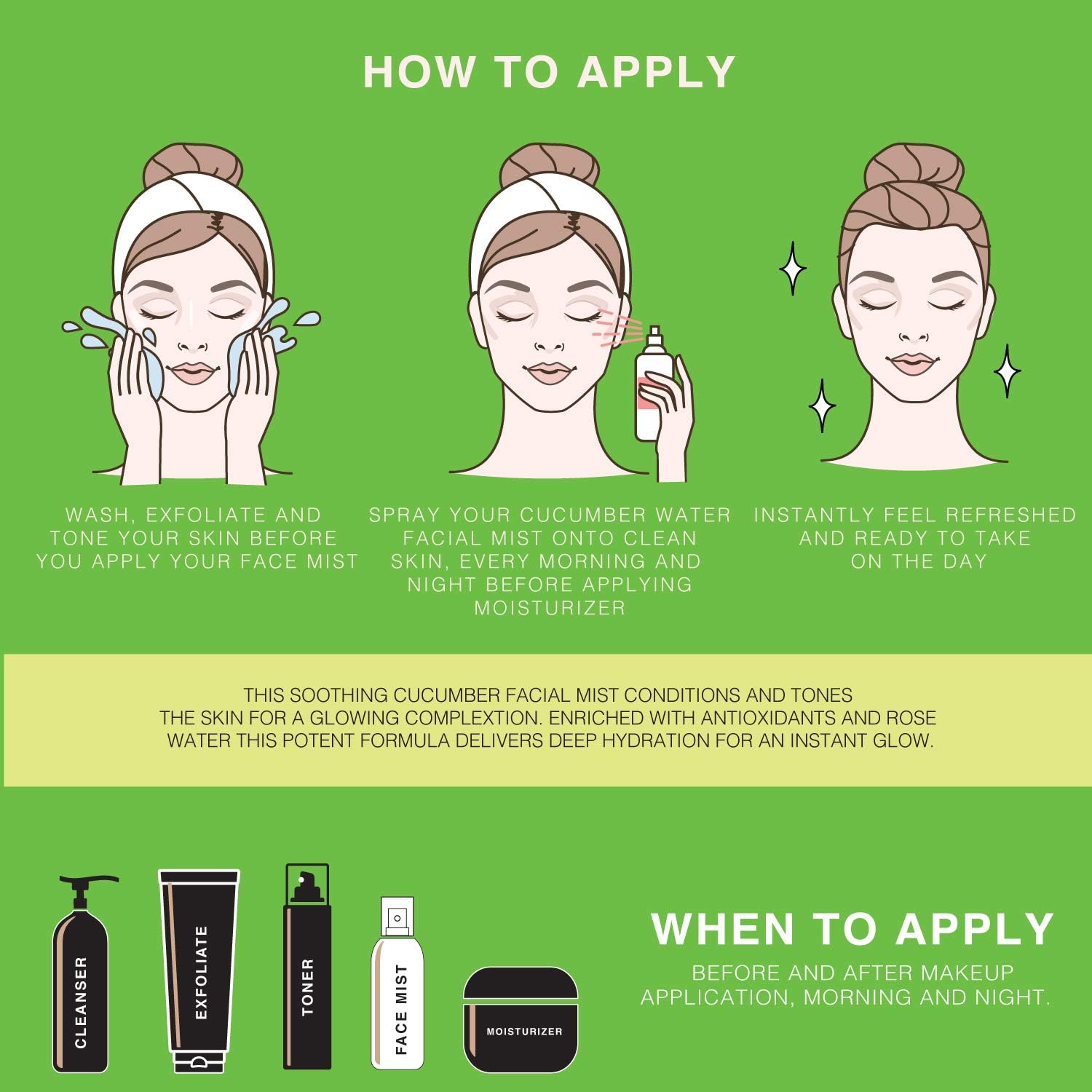 HOW TO APPLY

WASH, EXFOLIATE AND TONE YOUR SKIN BEFORE YOU APPLY YOUR FACE MIST

SPRAY YOUR CUCUMBER WATER FACIAL MIST ONTO CLEAN SKIN, EVERY MORNING AND NIGHT BEFORE APPLYING MOISTURIZER

INSTANTLY FEEL REFRESHED AND READY TO TAKE ON THE DAY

THIS SOOTHING CUCUMBER FACIAL MIST CONDITIONS AND TONES THE SKIN FOR A GLOWING COMPLEXTION. ENRICHED WITH ANTIOXIDANTS AND ROSE WATER THIS POTENT FORMULA DELIVERS DEEP HYDRATION FOR AN INSTANT GLOW.

CLEANSER

EXFOLIATE

TONER

FACE MIST

MOISTURIZER

WHEN TO APPLY

BEFORE AND AFTER MAKEUP APPLICATION, MORNING AND NIGHT.