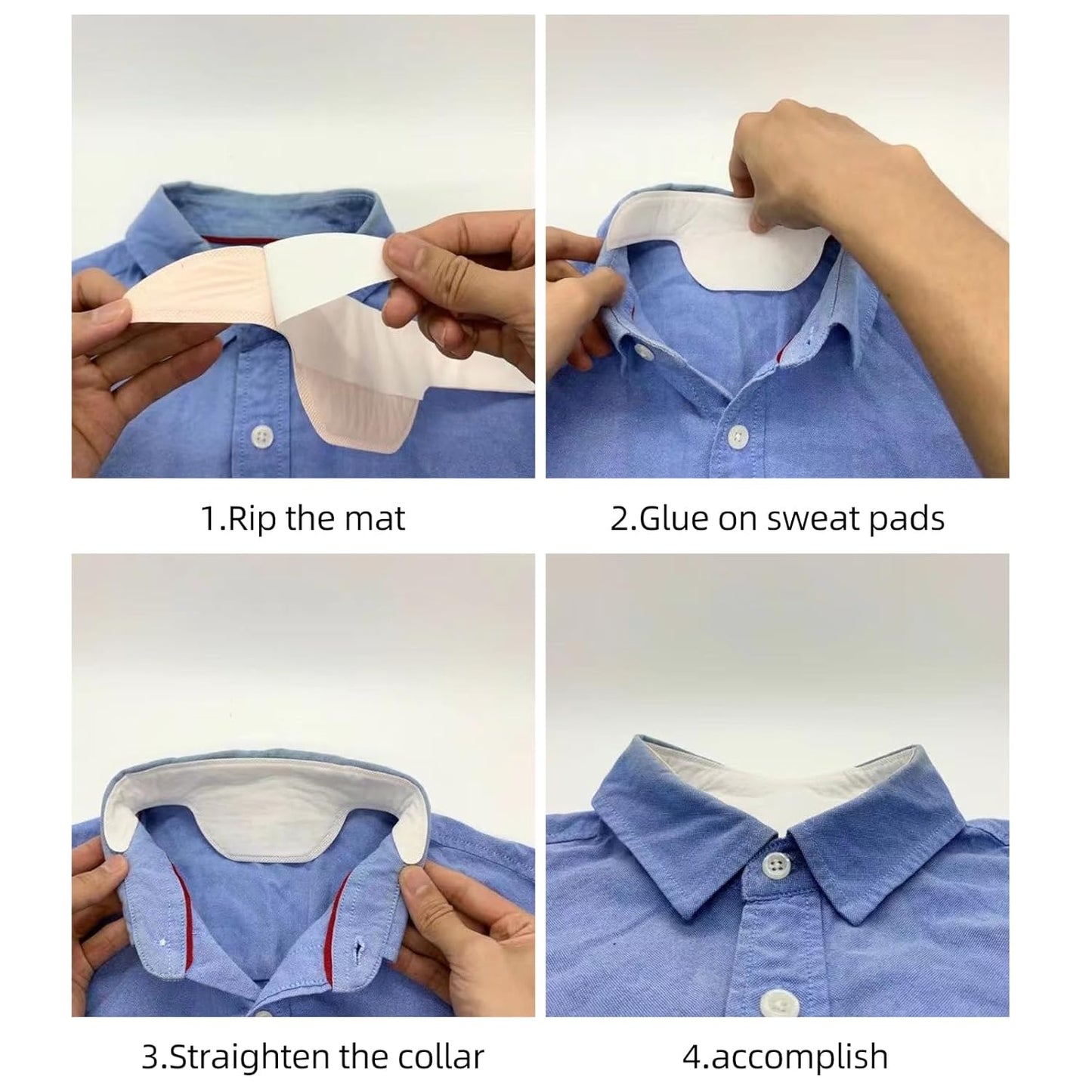 1.Rip the mat

2.Glue on sweat pads

3.Straighten the collar

4.accomplish