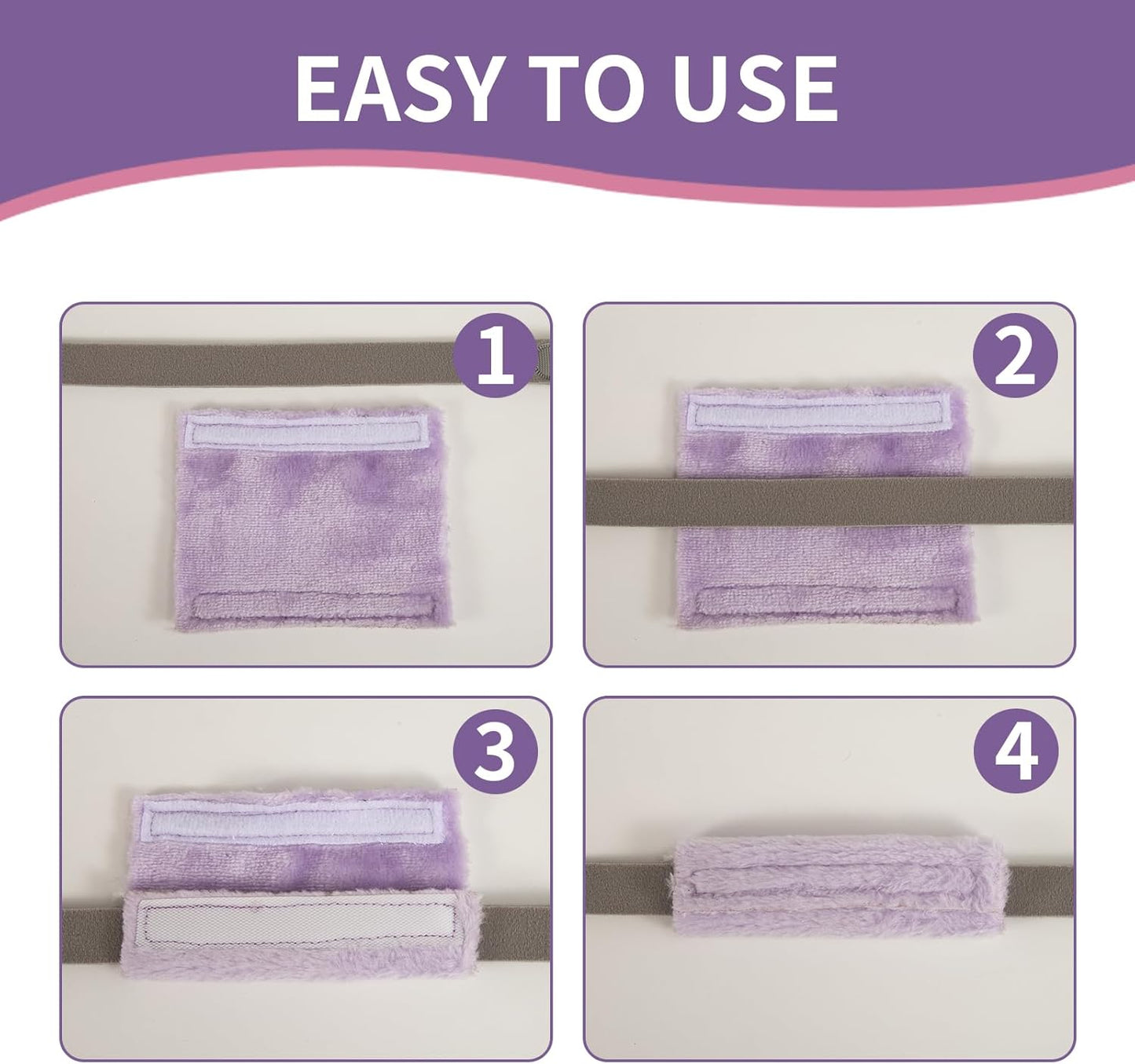 EASY TO USE

1

2

3

4