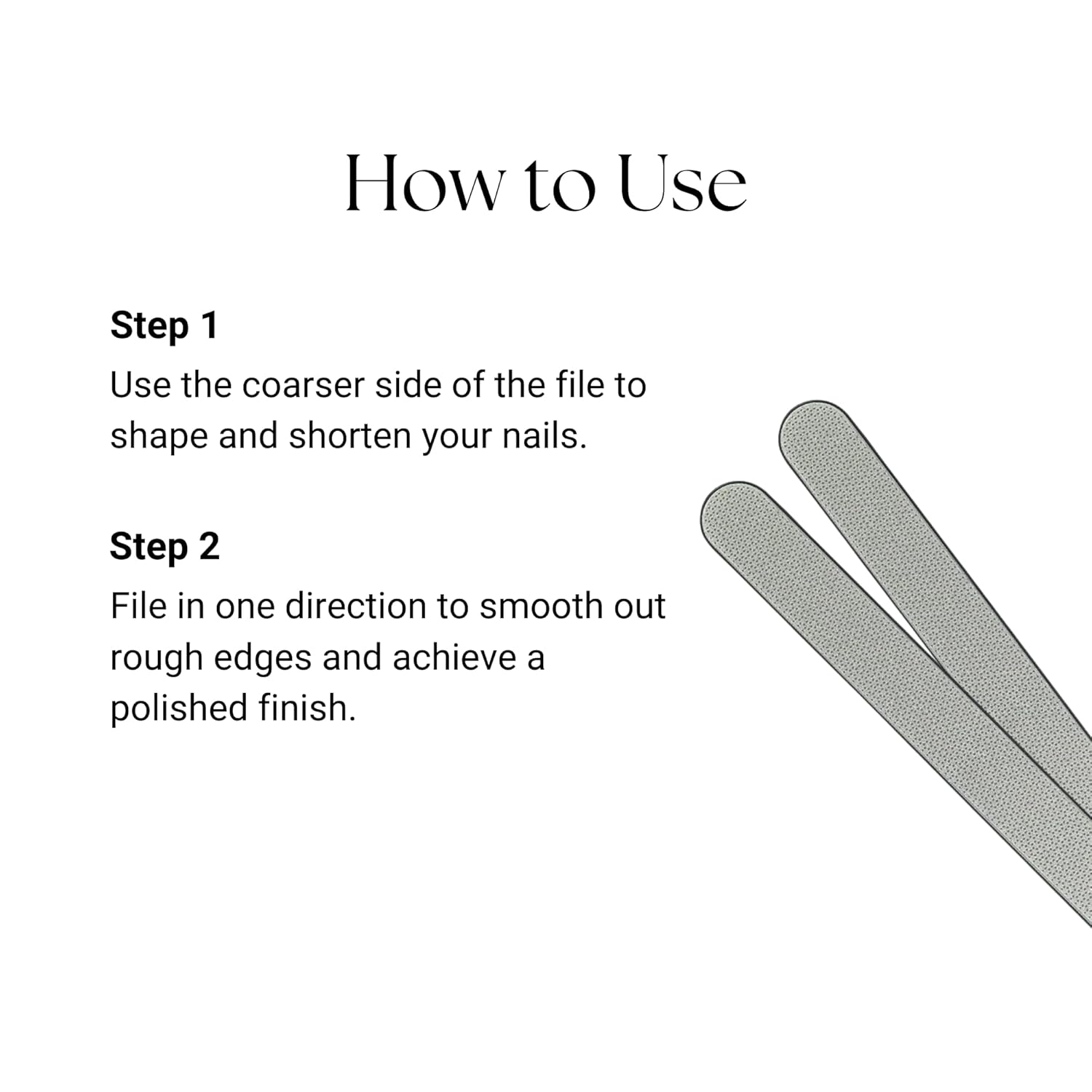 How to Use

Step 1

Use the coarser side of the file to shape and shorten your nails.

Step 2

File in one direction to smooth out rough edges and achieve a polished finish.