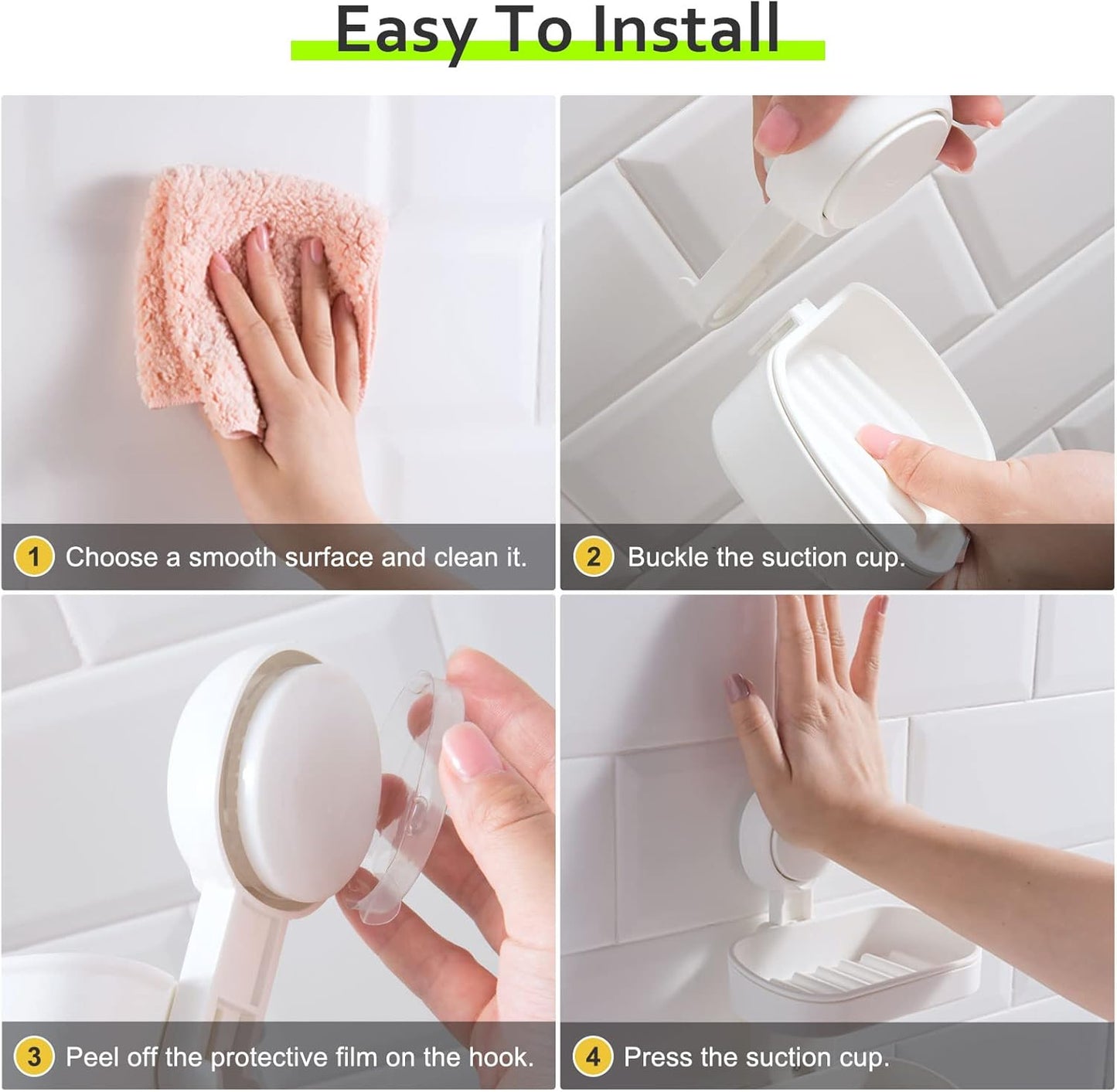 Easy To Install

1 Choose a smooth surface and clean it.

2 Buckle the suction cup.

3 Peel off the protective film on the hook.

4 Press the suction cup.