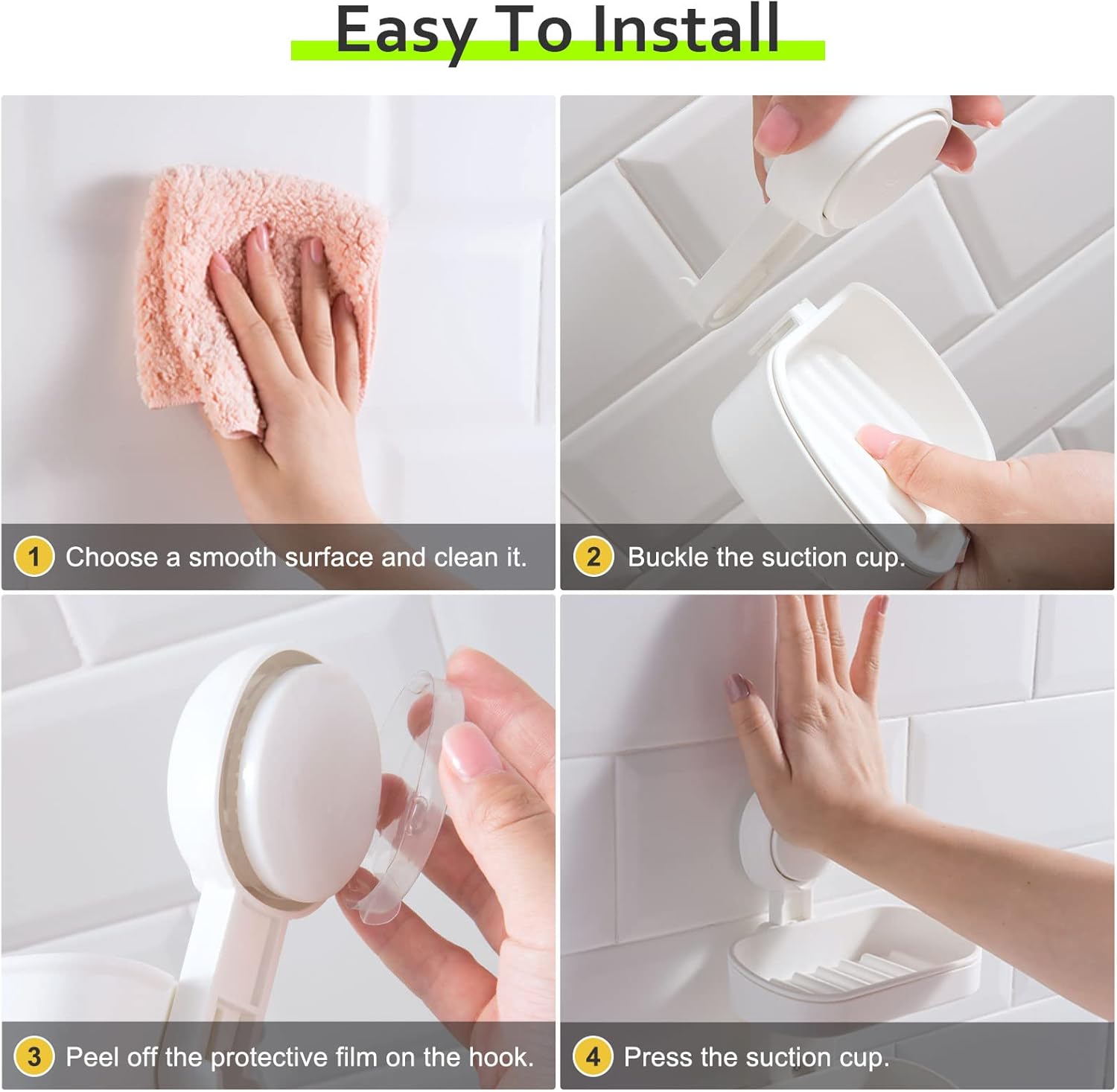 Easy To Install

1 Choose a smooth surface and clean it.

2 Buckle the suction cup.

3 Peel off the protective film on the hook.

4 Press the suction cup.