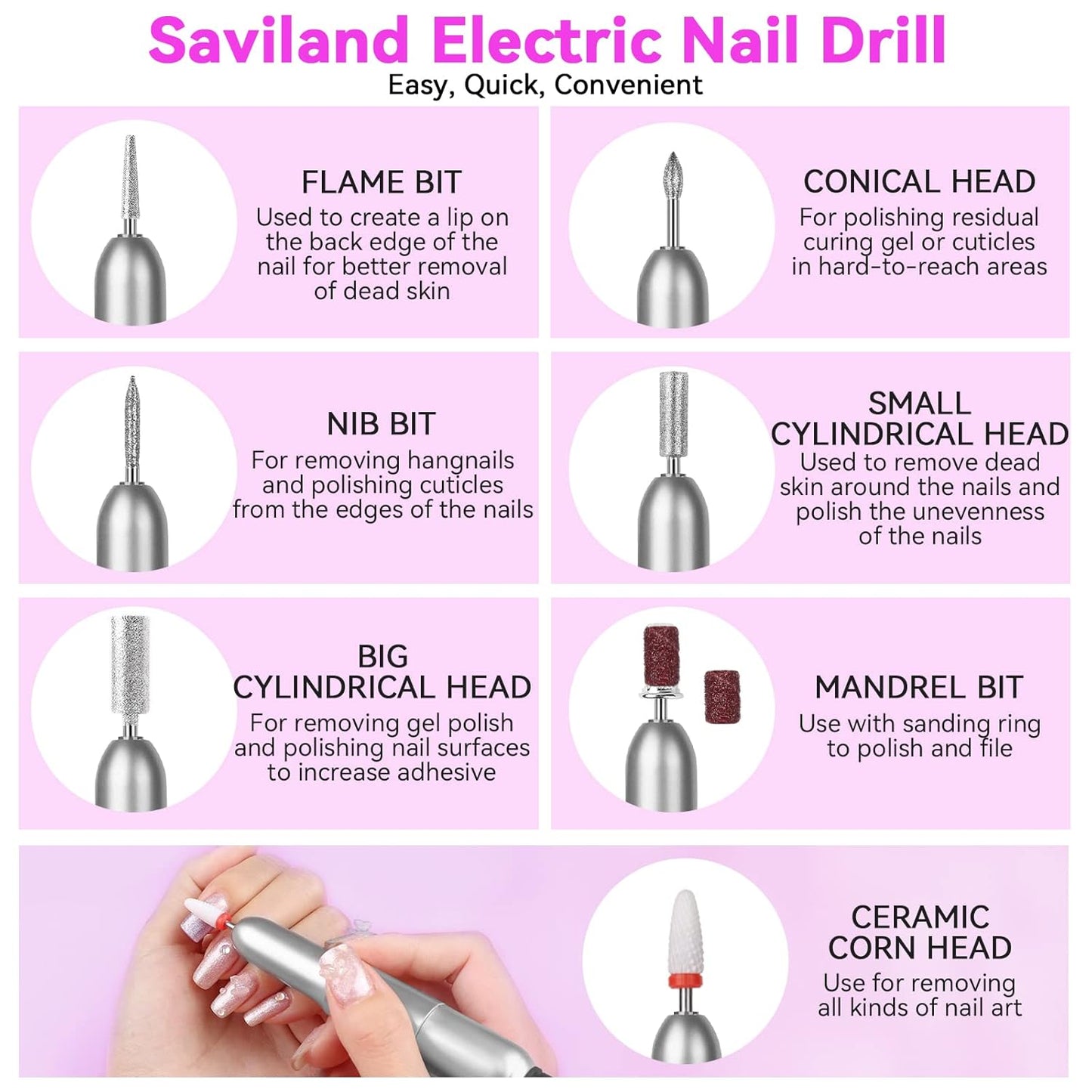 Saviland Electric Nail Drill
Easy, Quick, Convenient

FLAME BIT
Used to create a lip on the back edge of the nail for better removal of dead skin

CONICAL HEAD
For polishing residual curing gel or cuticles in hard-to-reach areas

NIB BIT
For removing hangnails and polishing cuticles from the edges of the nails

SMALL CYLINDRICAL HEAD
Used to remove dead skin around the nails and polish the unevenness of the nails

BIG CYLINDRICAL HEAD
For removing gel polish and polishing nail surfaces to increase adhesive

MANDREL BIT
Use with sanding ring to polish and file

CERAMIC CORN HEAD
Use for removing all kinds of nail art