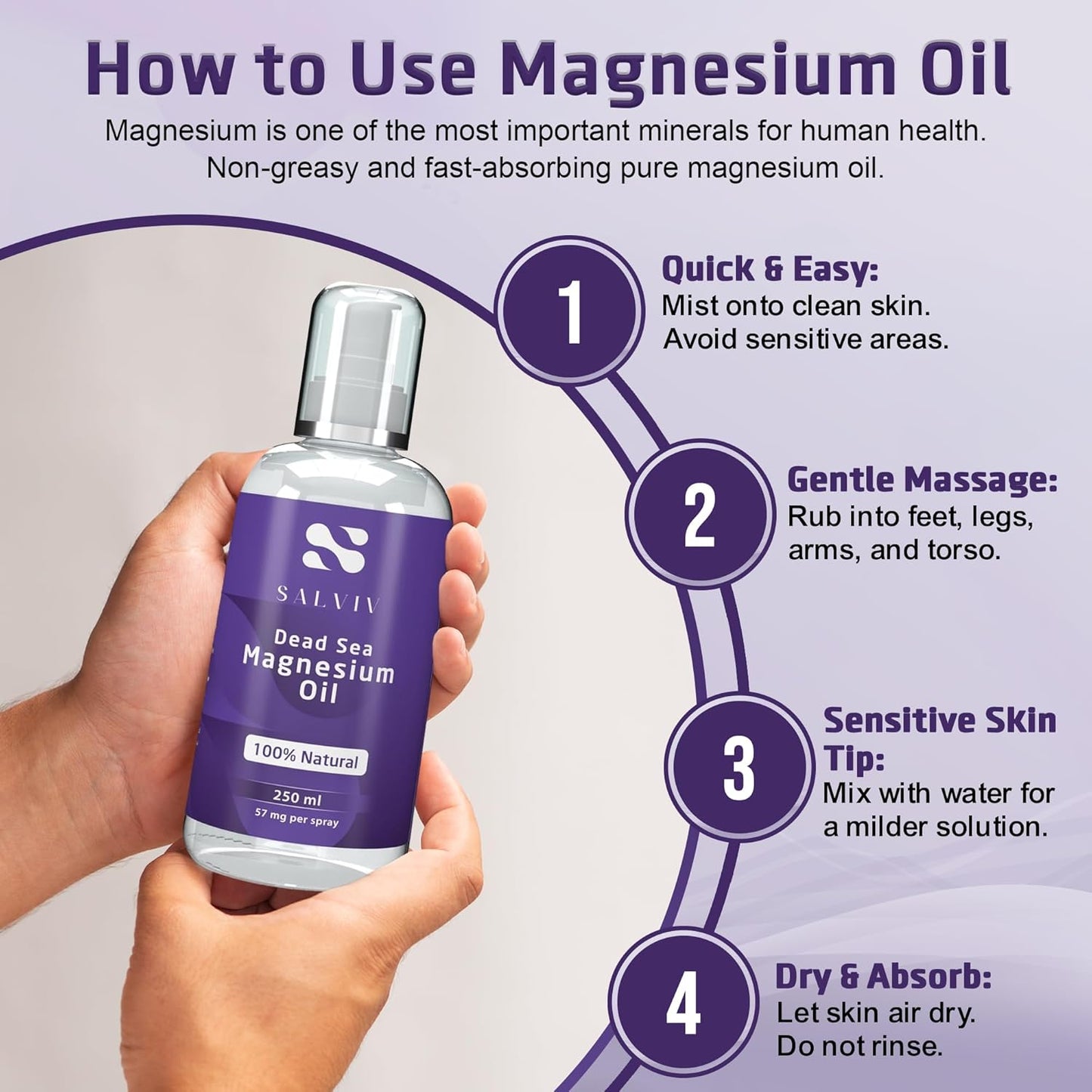 How to Use Magnesium Oil

Magnesium is one of the most important minerals for human health. Non-greasy and fast-absorbing pure magnesium oil.

SALVIV
Dead Sea
Magnesium
Oil
100% Natural
250 ml
57 mg per spray

1
Quick & Easy:
Mist onto clean skin. Avoid sensitive areas.

2
Gentle Massage:
Rub into feet, legs, arms, and torso.

3
Sensitive Skin Tip:
Mix with water for a milder solution.

4
Dry & Absorb:
Let skin air dry. Do not rinse.