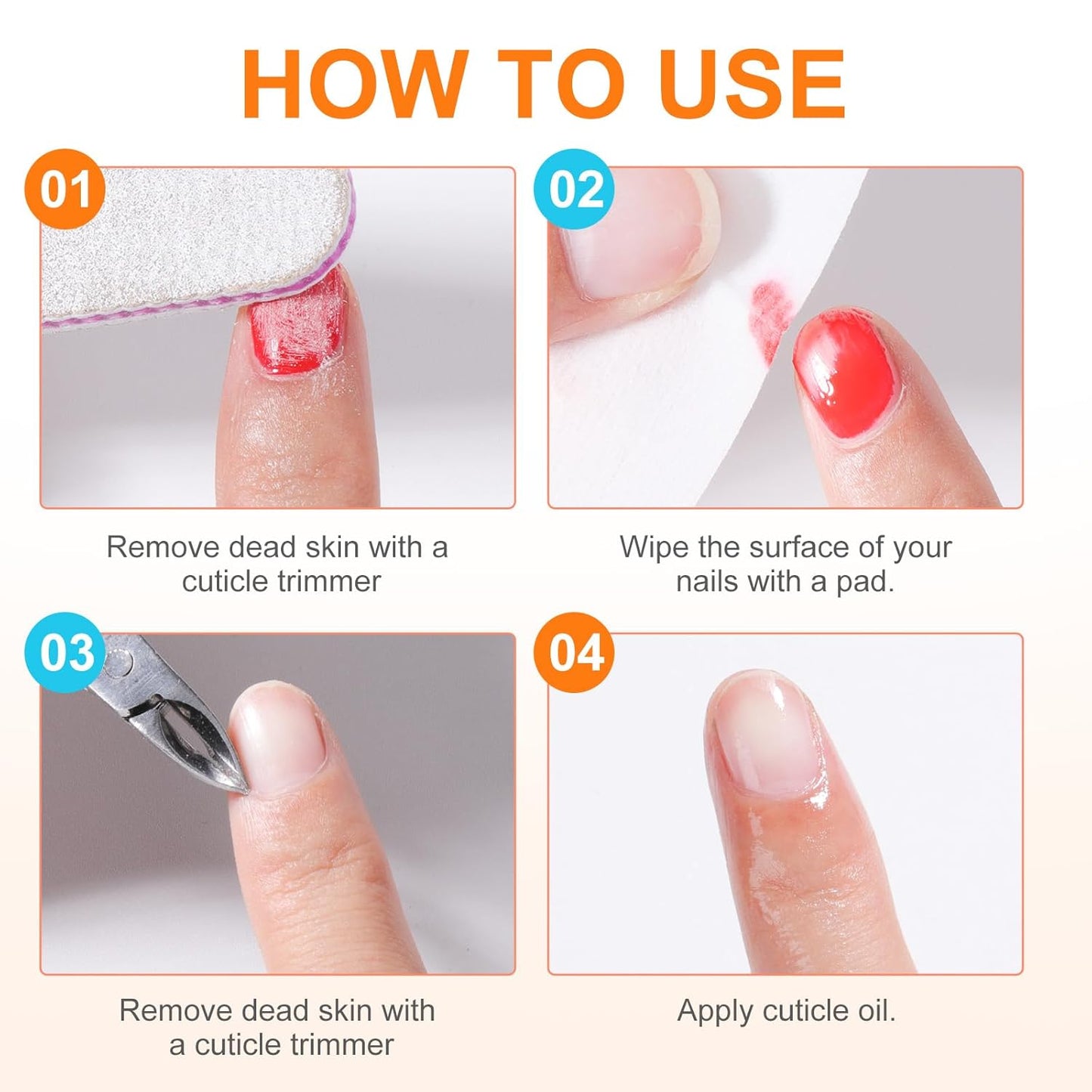 HOW TO USE

01

Remove dead skin with a cuticle trimmer

02

Wipe the surface of your nails with a pad.

03

Remove dead skin with a cuticle trimmer

04

Apply cuticle oil.