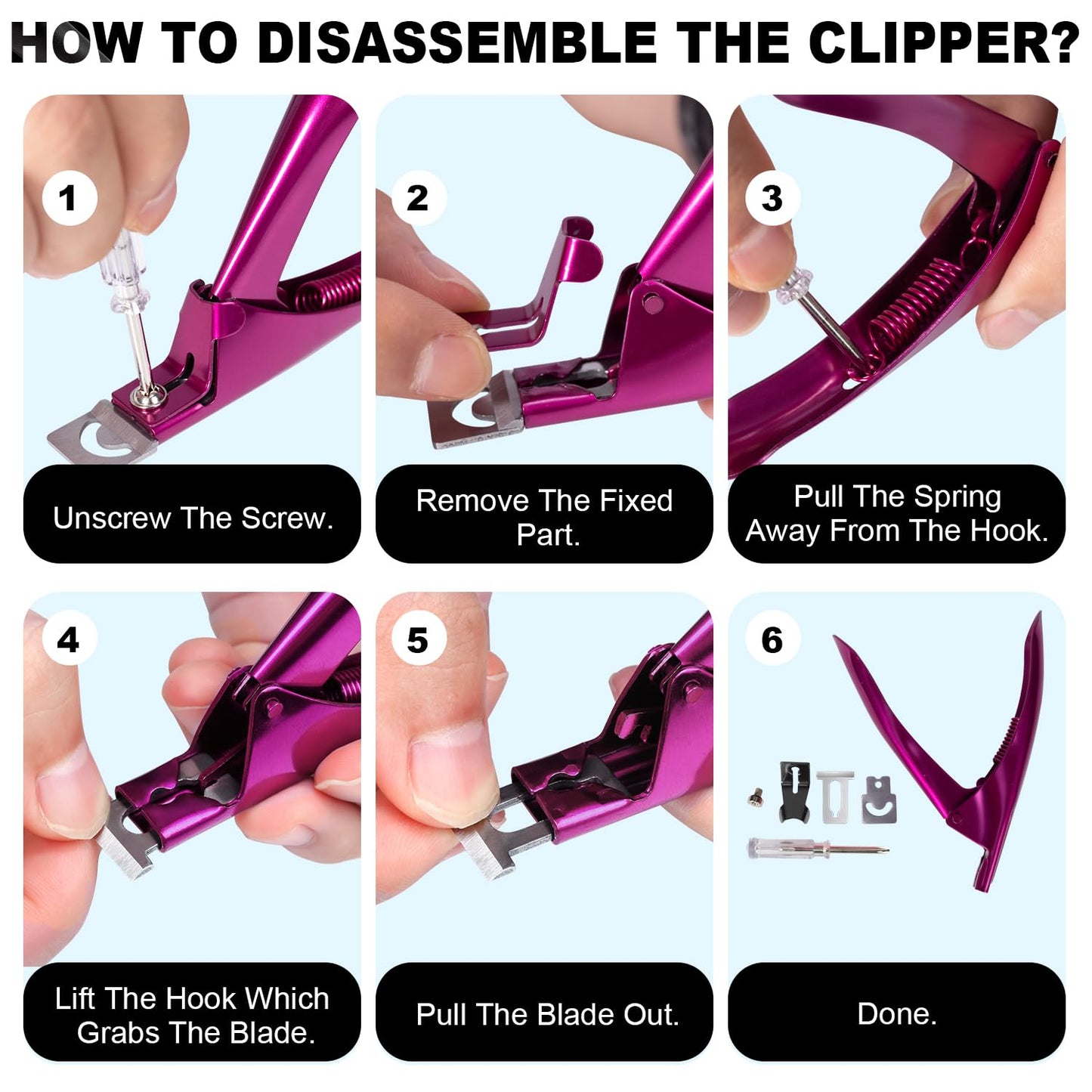 HOW TO DISASSEMBLE THE CLIPPER?

1

Unscrew The Screw.

2

Remove The Fixed Part.

3

Pull The Spring Away From The Hook.

4

Lift The Hook Which Grabs The Blade.

5

Pull The Blade Out.

6

Done.