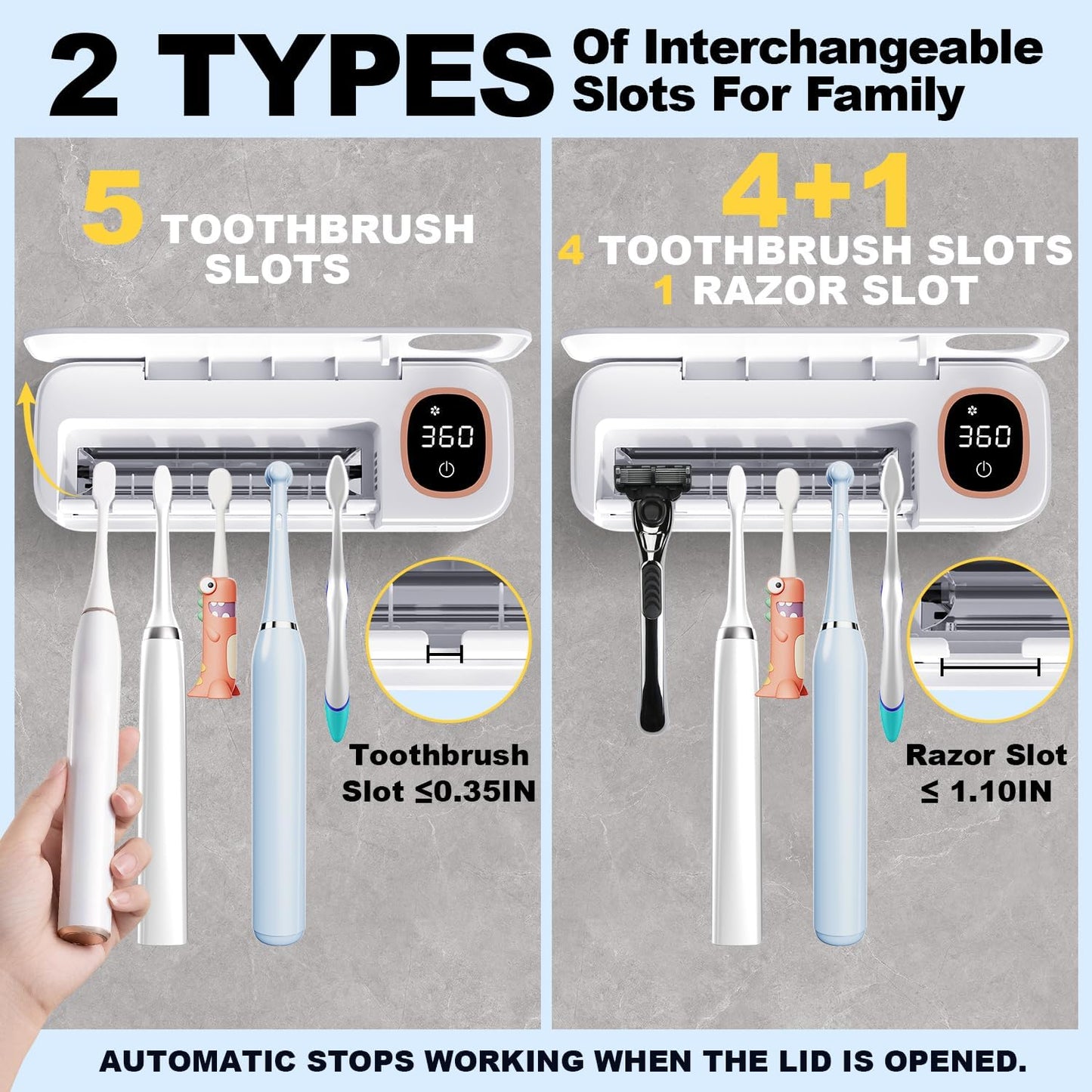 2 TYPES Of Interchangeable Slots For Family

5 TOOTHBRUSH SLOTS

360

Toothbrush Slot ≤0.35IN

4+1
4 TOOTHBRUSH SLOTS
1 RAZOR SLOT

360

Razor Slot ≤ 1.10IN

AUTOMATIC STOPS WORKING WHEN THE LID IS OPENED.