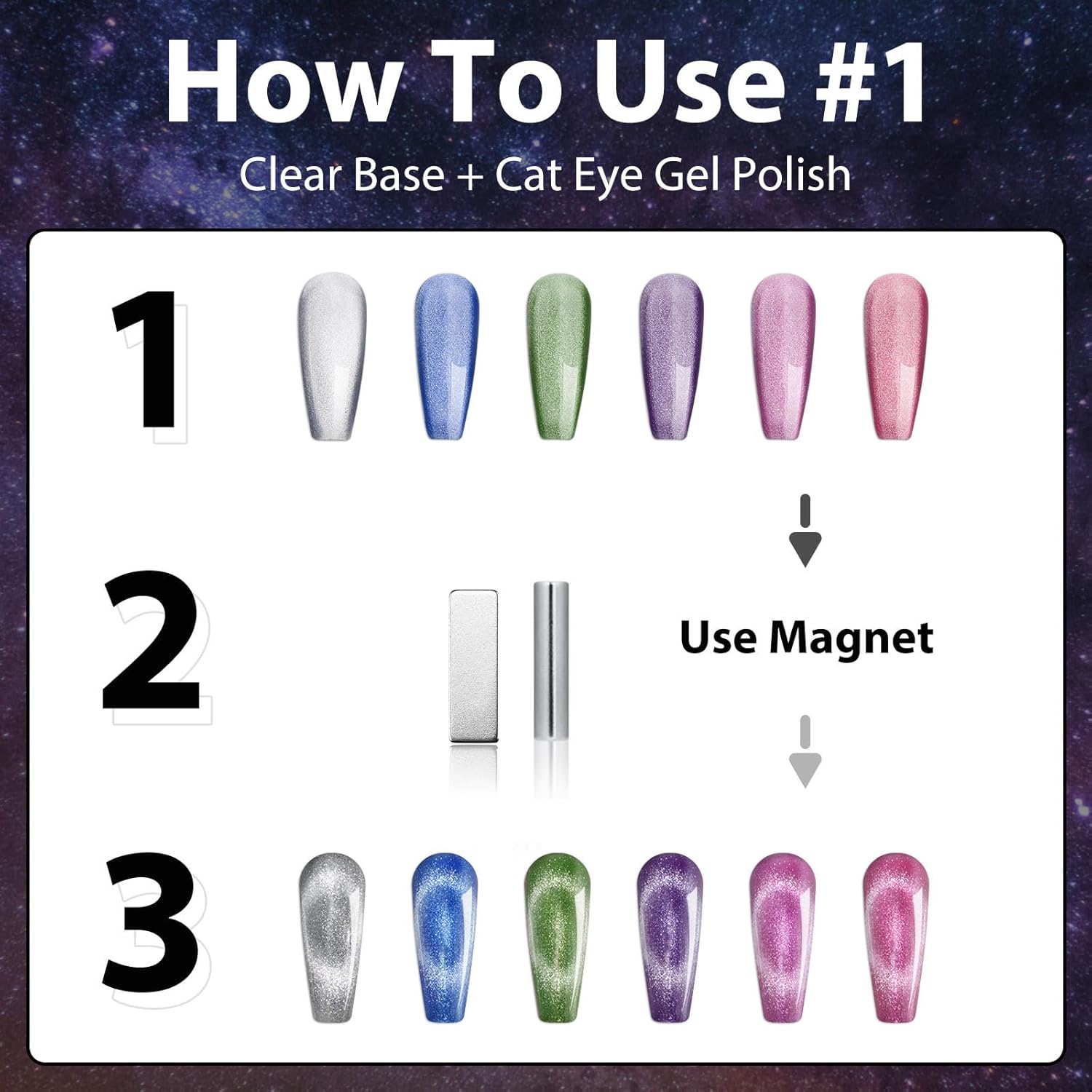 How To Use #1
Clear Base + Cat Eye Gel Polish

1

2

Use Magnet

3