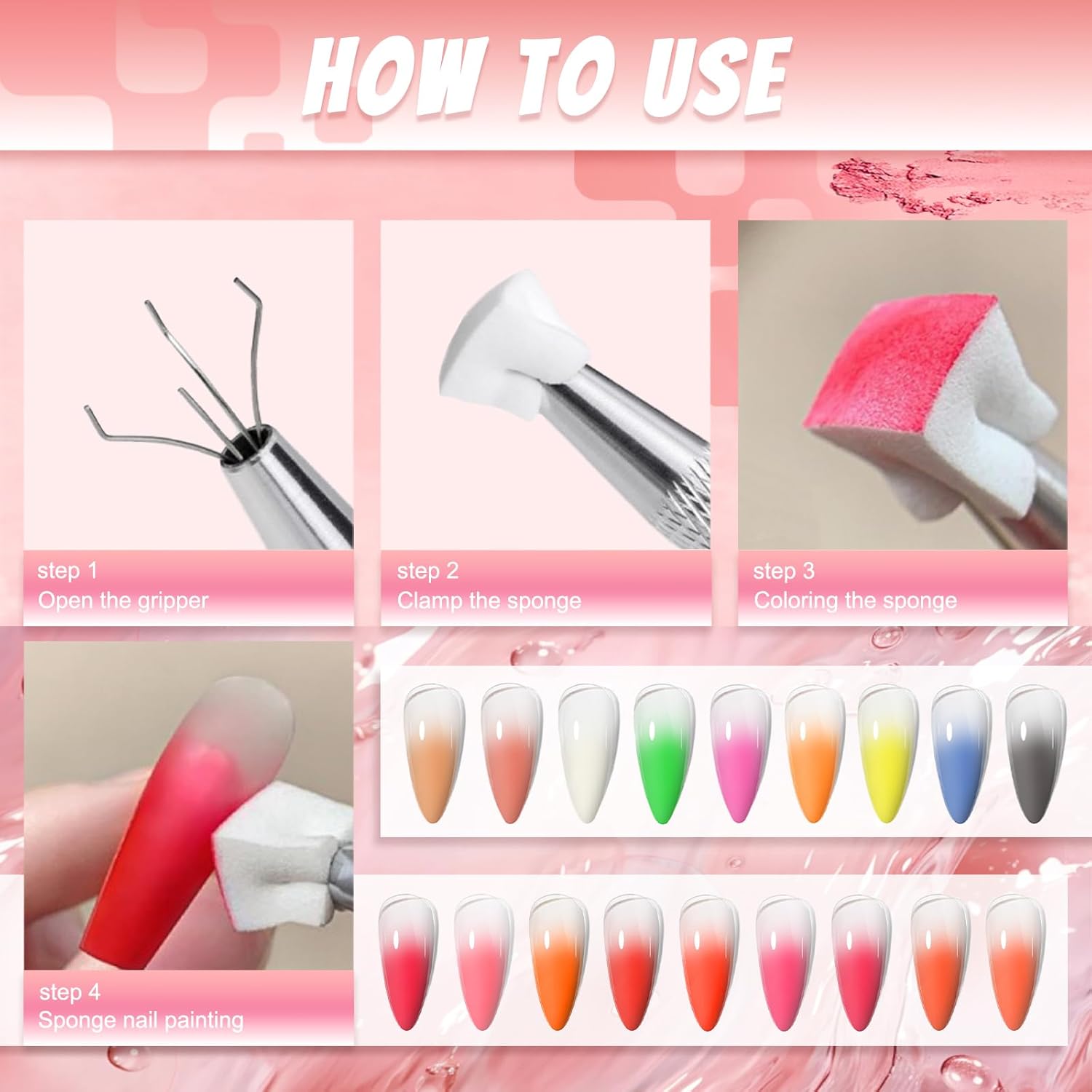 HOW TO USE

step 1
Open the gripper

step 2
Clamp the sponge

step 3
Coloring the sponge

step 4
Sponge nail painting