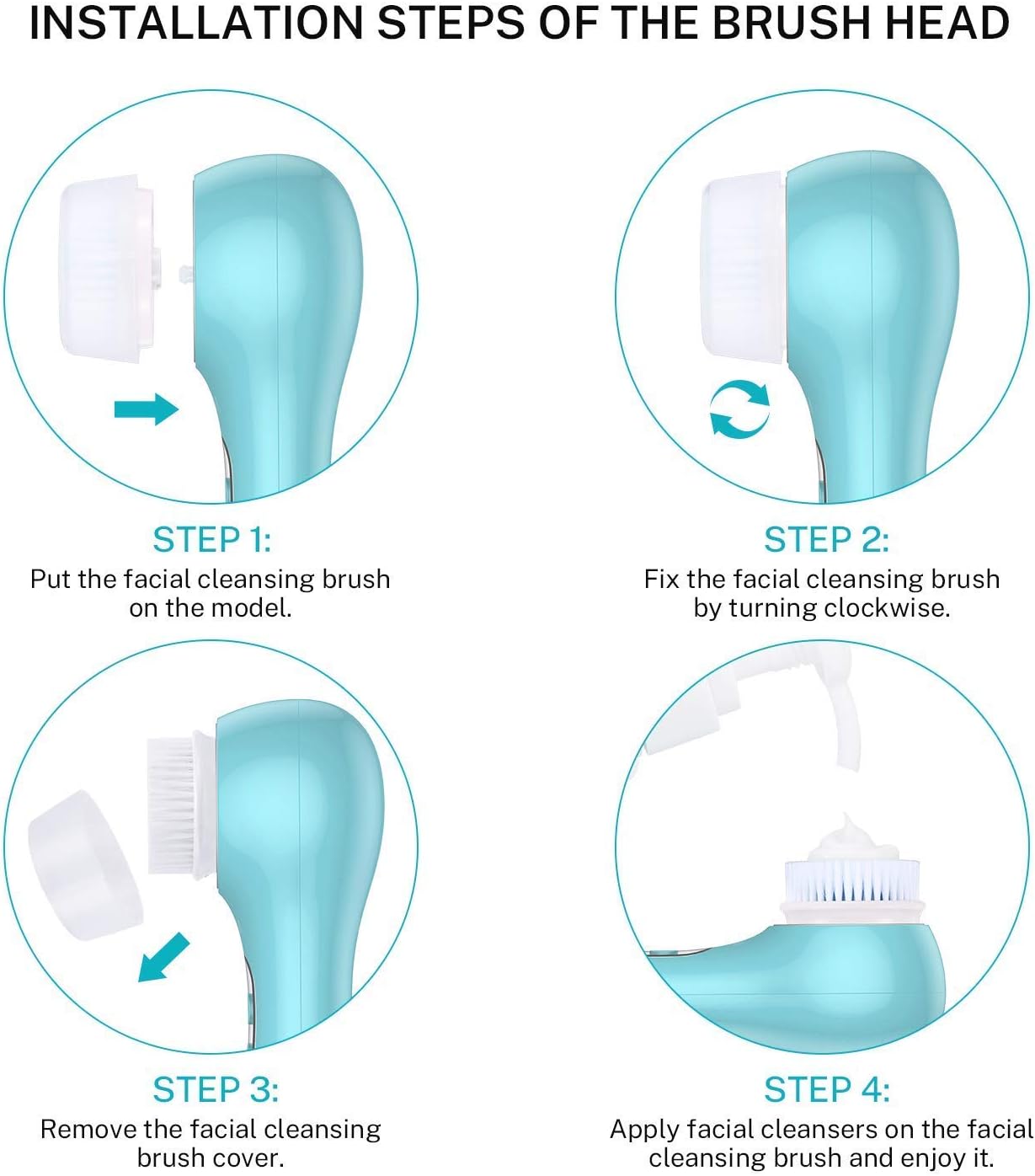 INSTALLATION STEPS OF THE BRUSH HEAD

STEP 1:
Put the facial cleansing brush on the model.

STEP 2:
Fix the facial cleansing brush by turning clockwise.

STEP 3:
Remove the facial cleansing brush cover.

STEP 4:
Apply facial cleansers on the facial cleansing brush and enjoy it.