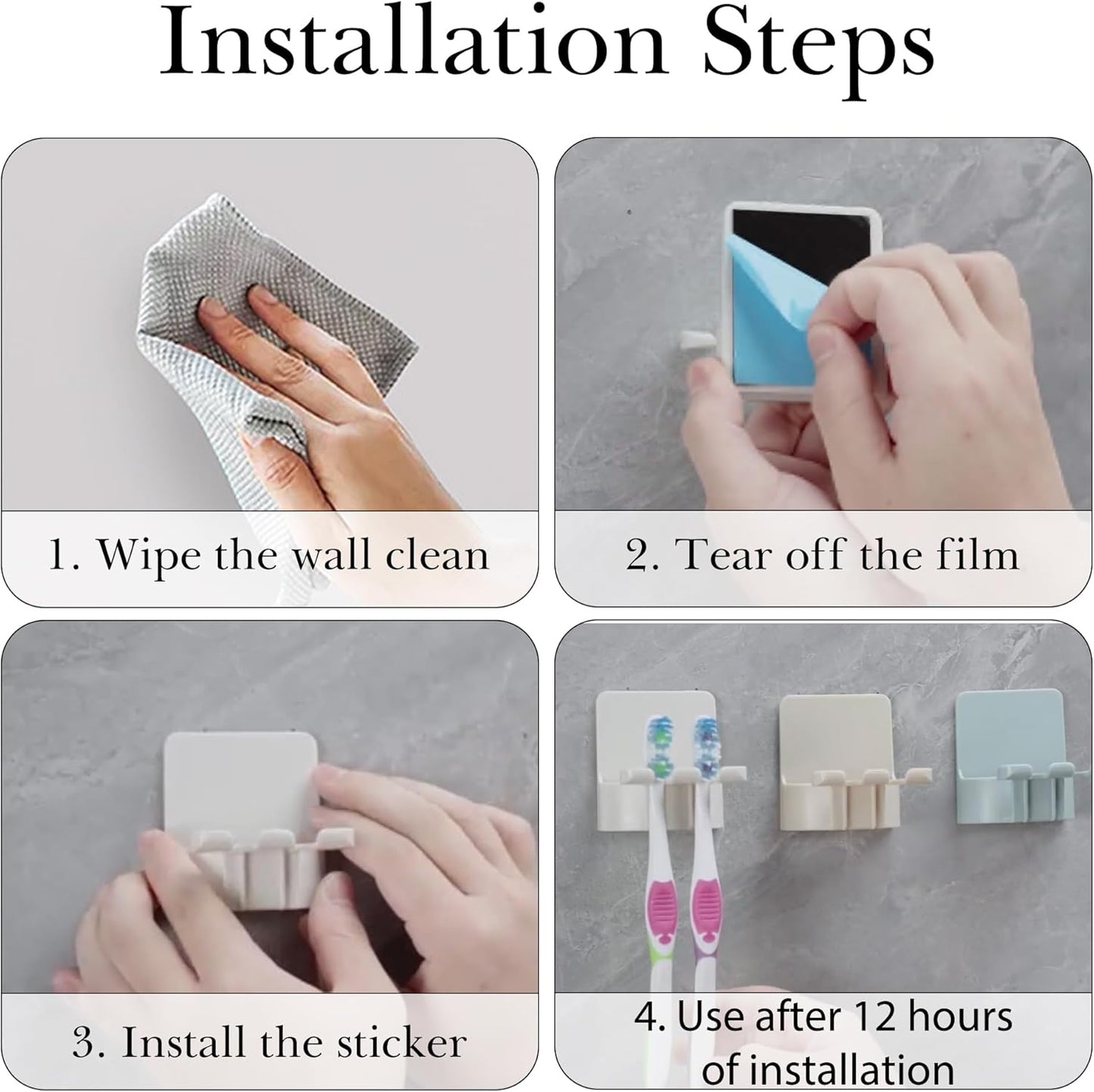 Installation Steps

1. Wipe the wall clean

2. Tear off the film

3. Install the sticker

4. Use after 12 hours of installation